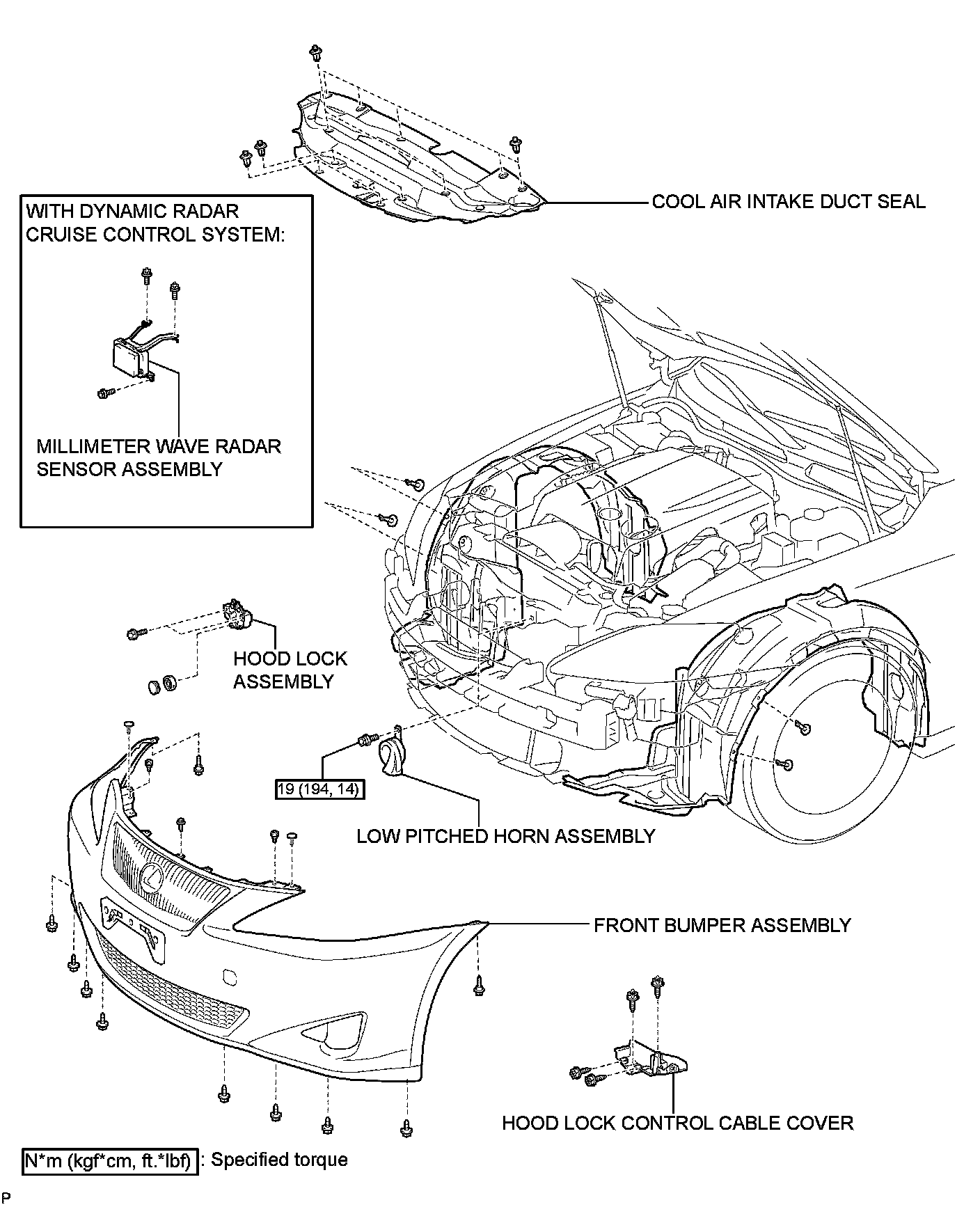 COOL AIR INTAKE DUCT SEAL

WITH DYNAMIC RADAR CRUISE CONTROL SYSTEM:

MILLIMETER WAVE RADAR SENSOR ASSEMBLY

HOOD LOCK ASSEMBLY

19 (194, 14)

LOW PITCHED HORN ASSEMBLY

FRONT BUMPER ASSEMBLY

HOOD LOCK CONTROL CABLE COVER

N*m (kgf*cm, ft.*lbf) : Specified torque

P