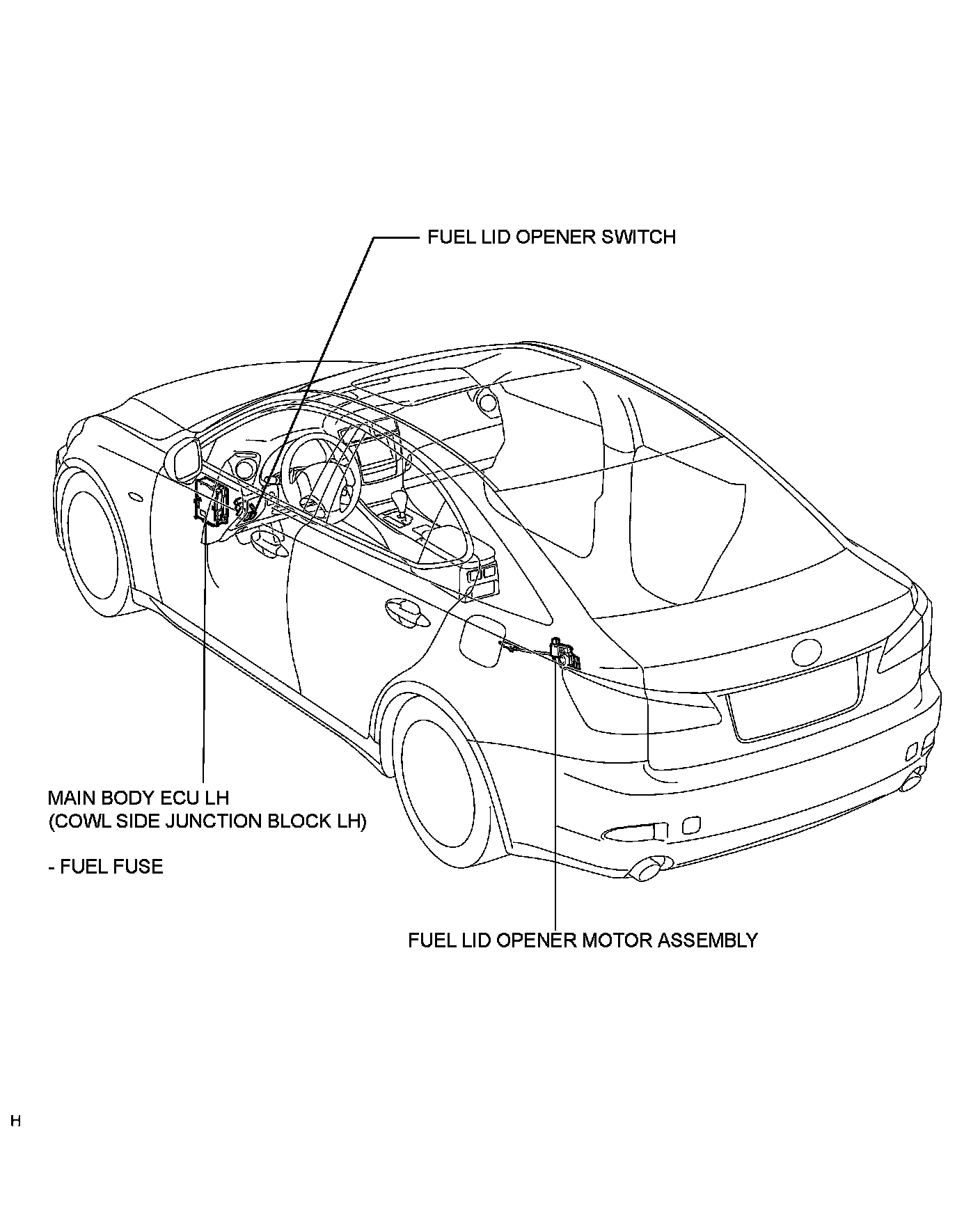 FUEL LID OPENER SWITCH

MAIN BODY ECU LH
(COWL SIDE JUNCTION BLOCK LH)

- FUEL FUSE

FUEL LID OPENER MOTOR ASSEMBLY

H