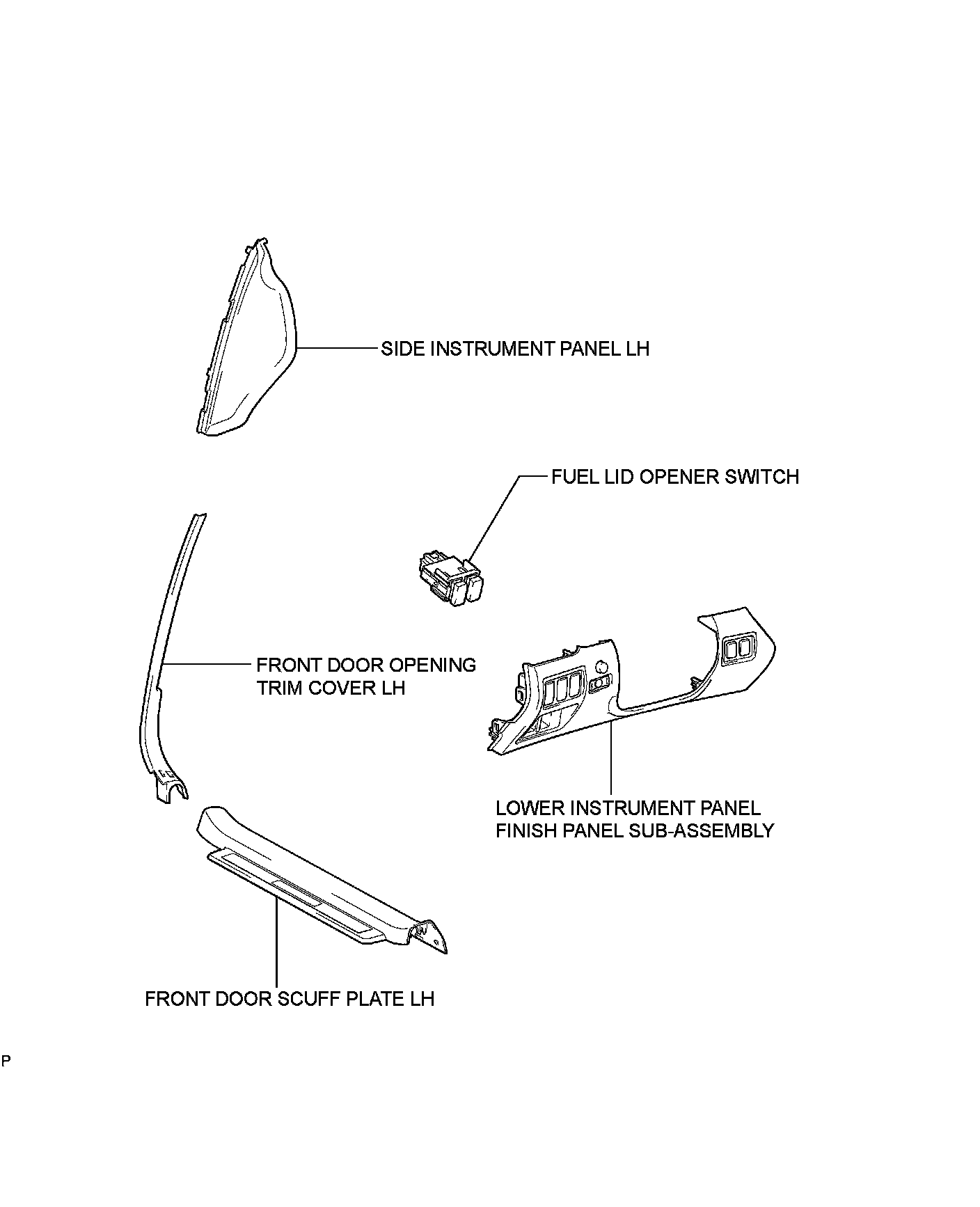 SIDE INSTRUMENT PANEL LH

FUEL LID OPENER SWITCH

FRONT DOOR OPENING TRIM COVER LH

LOWER INSTRUMENT PANEL FINISH PANEL SUB-ASSEMBLY

FRONT DOOR SCUFF PLATE LH

P