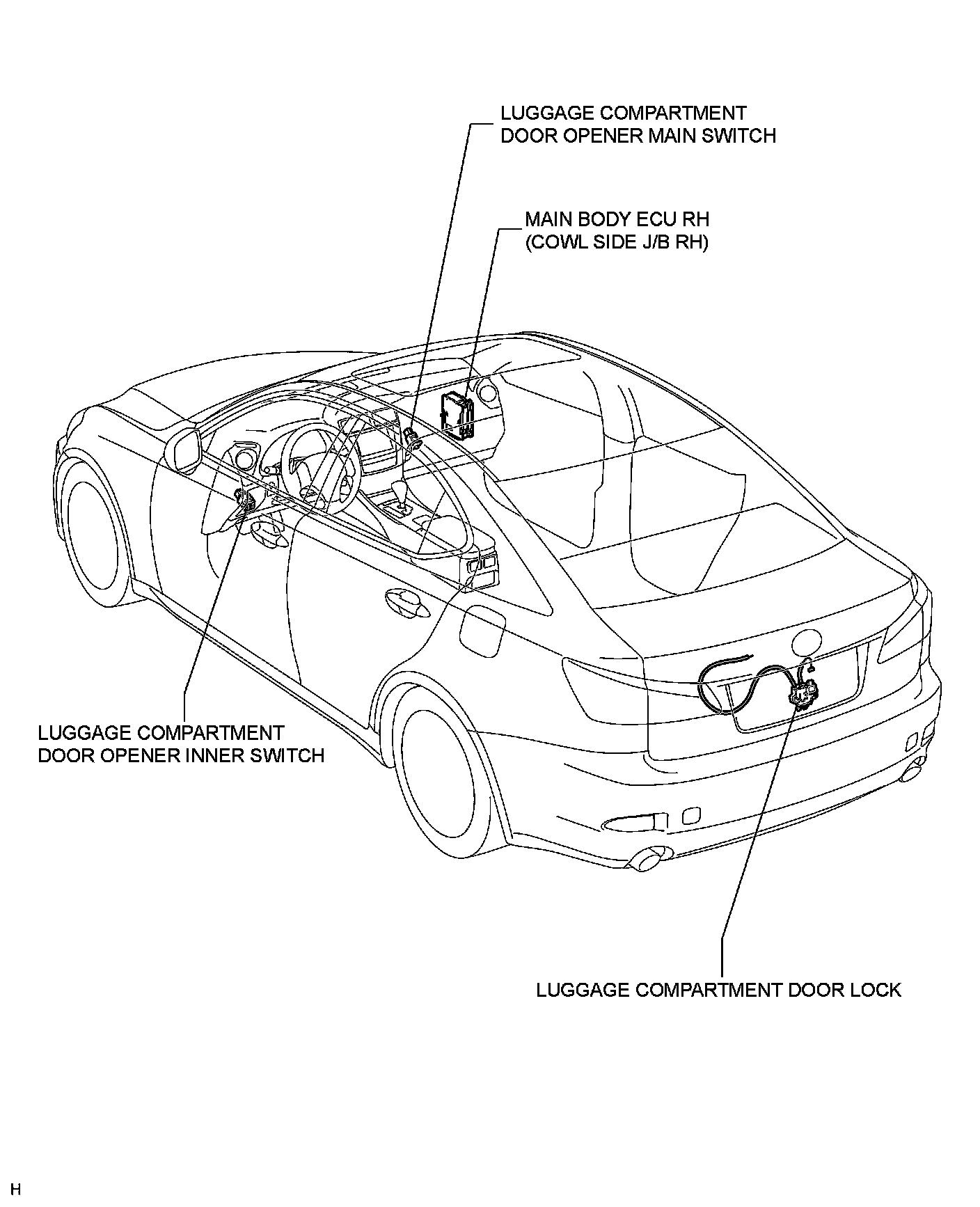 LUGGAGE COMPARTMENT
DOOR OPENER MAIN SWITCH

MAIN BODY ECU RH
(COWL SIDE J/B RH)

LUGGAGE COMPARTMENT
DOOR OPENER INNER SWITCH

LUGGAGE COMPARTMENT DOOR LOCK

H