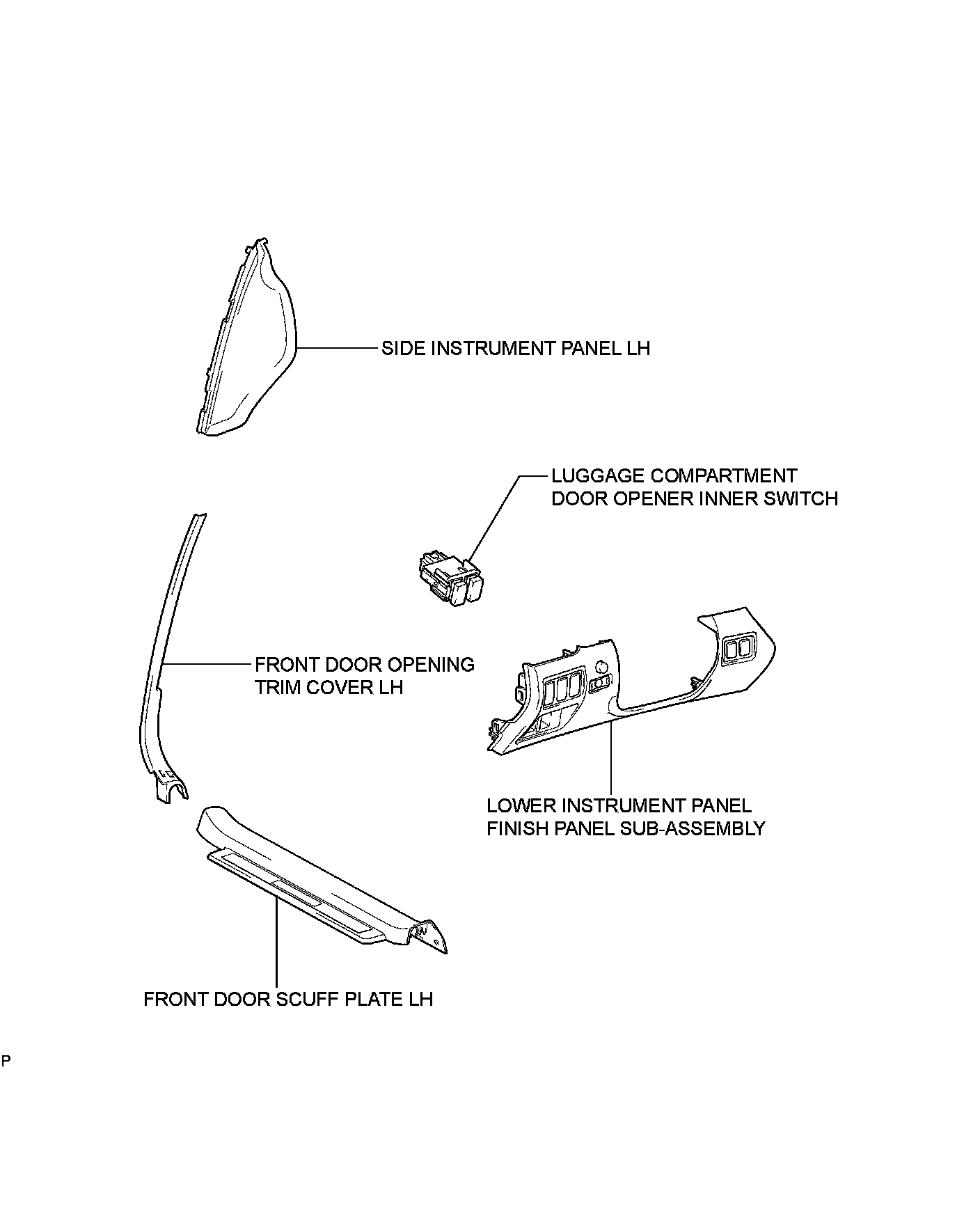 SIDE INSTRUMENT PANEL LH

LUGGAGE COMPARTMENT DOOR OPENER INNER SWITCH

FRONT DOOR OPENING TRIM COVER LH

LOWER INSTRUMENT PANEL FINISH PANEL SUB-ASSEMBLY

FRONT DOOR SCUFF PLATE LH

P