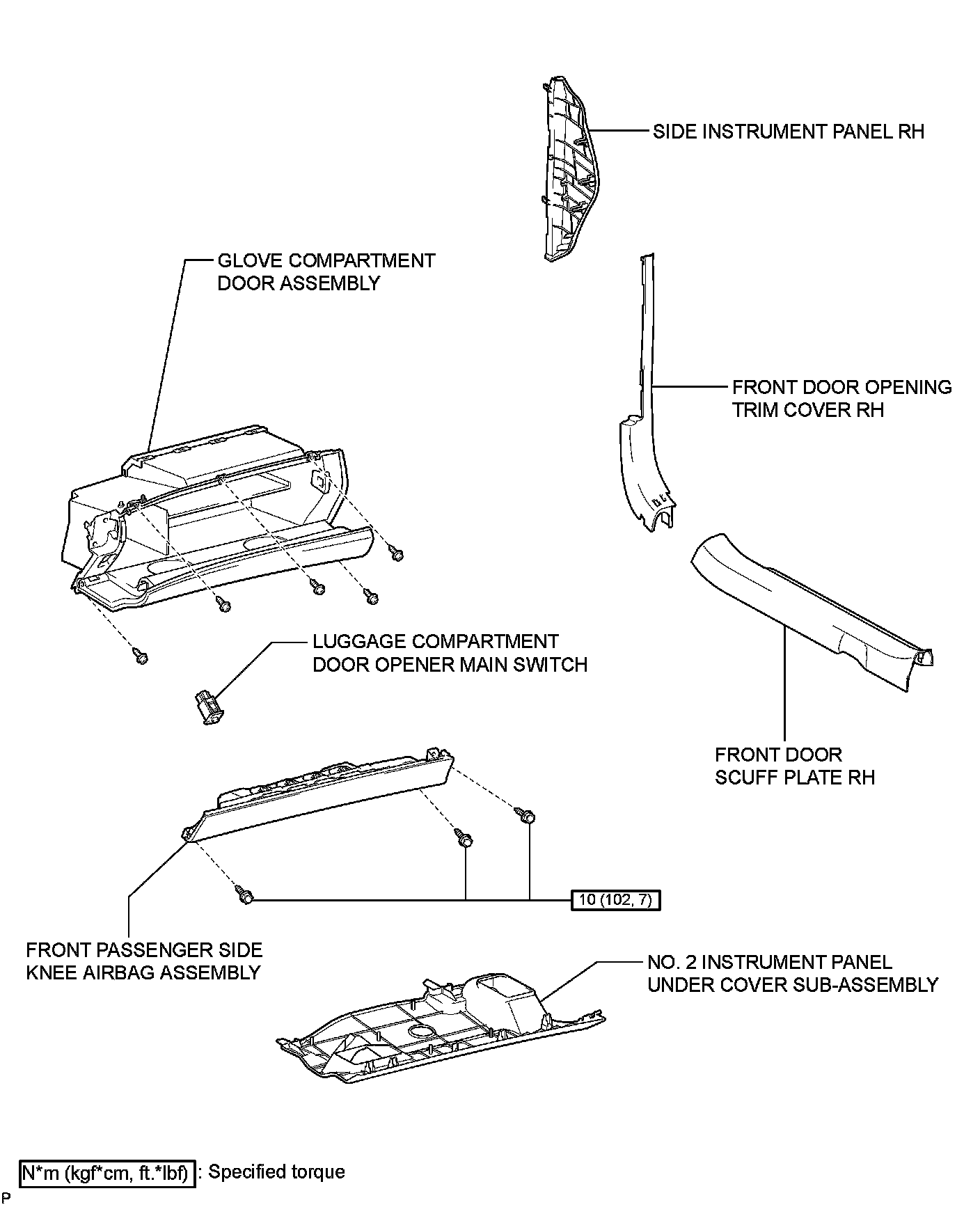 SIDE INSTRUMENT PANEL RH

GLOVE COMPARTMENT DOOR ASSEMBLY

FRONT DOOR OPENING TRIM COVER RH

LUGGAGE COMPARTMENT DOOR OPENER MAIN SWITCH

FRONT DOOR SCUFF PLATE RH

10 (102, 7)

FRONT PASSENGER SIDE KNEE AIRBAG ASSEMBLY

NO. 2 INSTRUMENT PANEL UNDER COVER SUB-ASSEMBLY

N*m (kgf*cm, ft.*lbf) : Specified torque

P