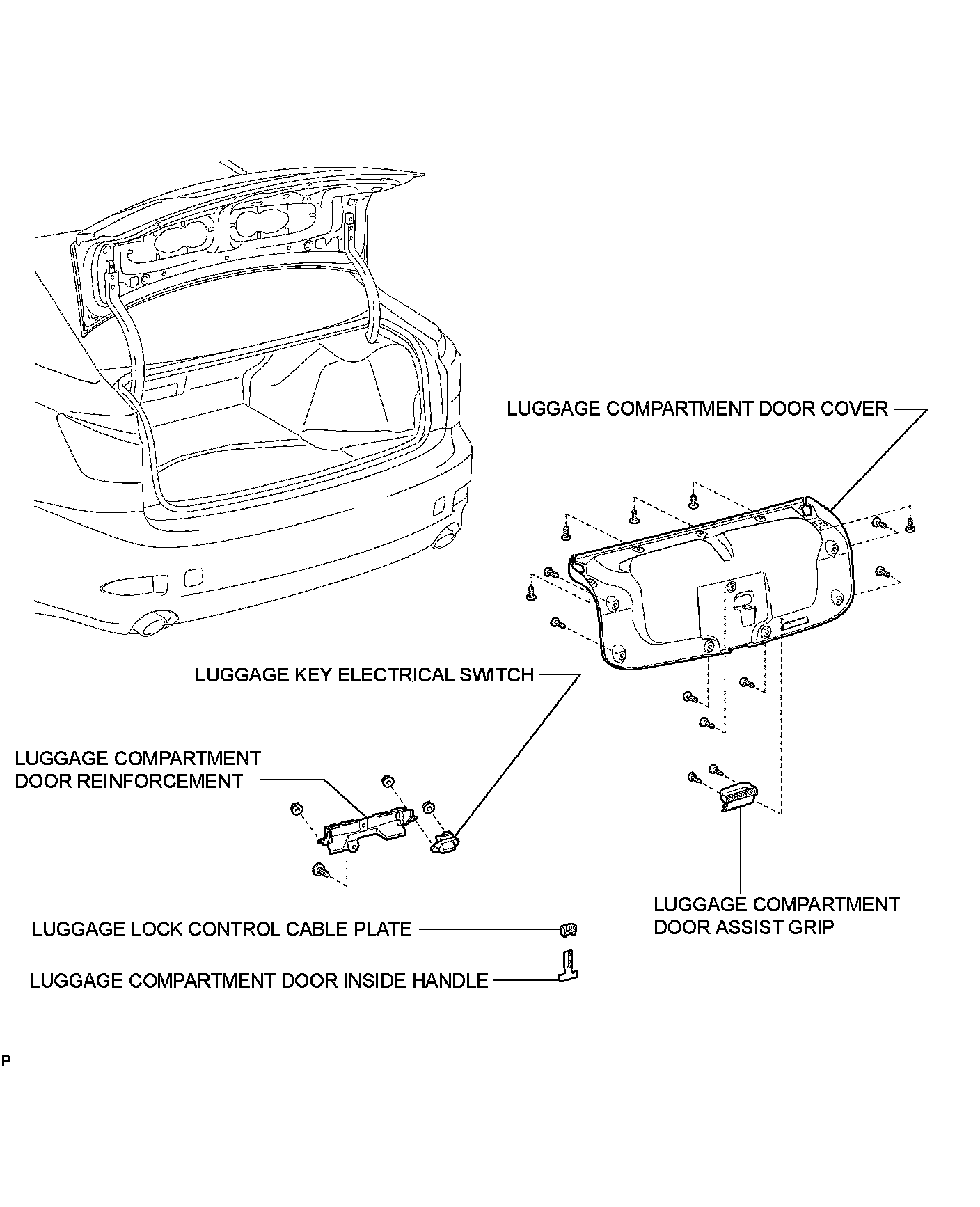 LUGGAGE COMPARTMENT DOOR COVER

LUGGAGE KEY ELECTRICAL SWITCH

LUGGAGE COMPARTMENT DOOR REINFORCEMENT

LUGGAGE COMPARTMENT DOOR ASSIST GRIP

LUGGAGE LOCK CONTROL CABLE PLATE

LUGGAGE COMPARTMENT DOOR INSIDE HANDLE

P