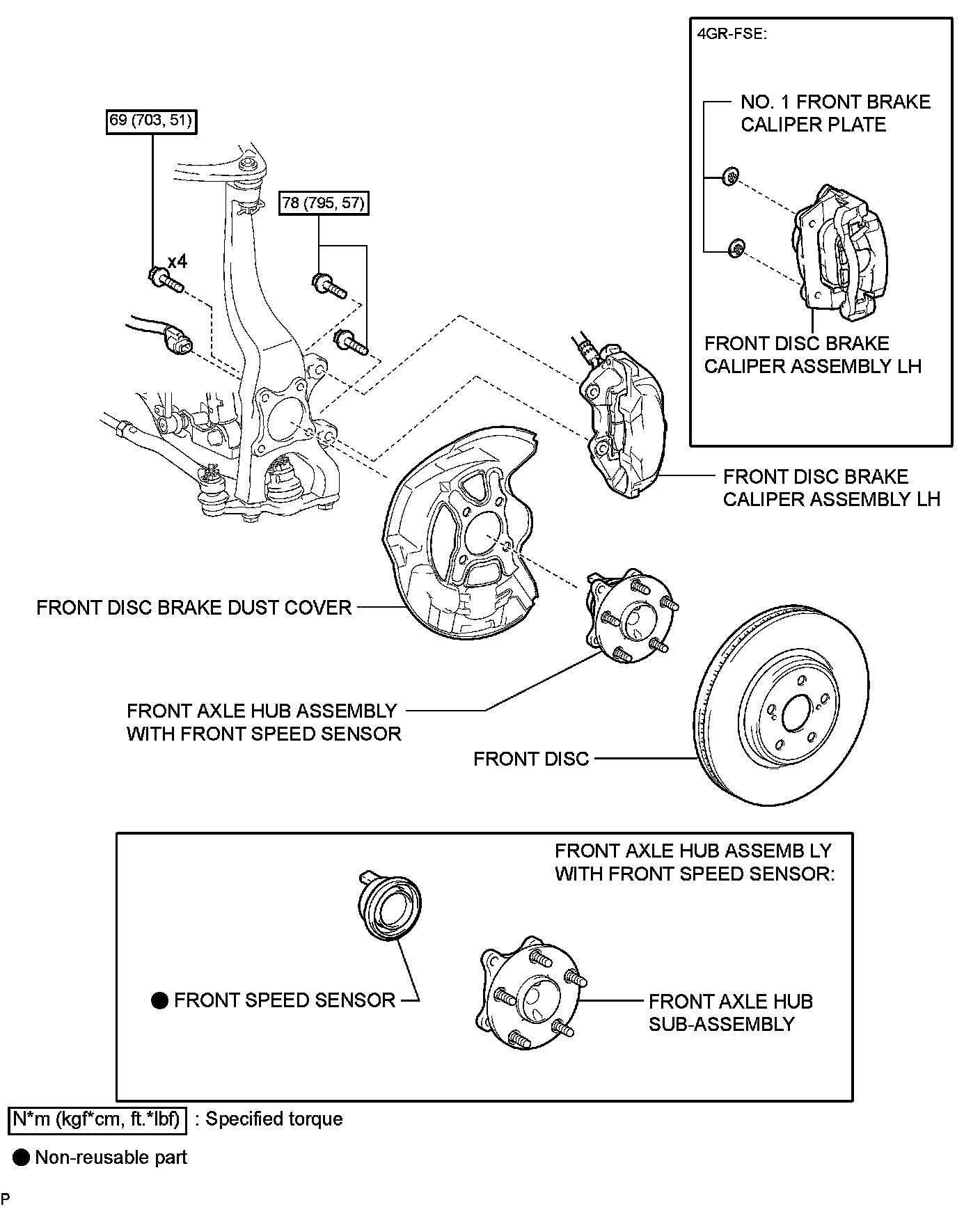 4GR-FSE:

NO. 1 FRONT BRAKE CALIPER PLATE

FRONT DISC BRAKE CALIPER ASSEMBLY LH

69 (703, 51)

x4

78 (795, 57)

FRONT DISC BRAKE CALIPER ASSEMBLY LH

FRONT DISC BRAKE DUST COVER

FRONT AXLE HUB ASSEMBLY WITH FRONT SPEED SENSOR

FRONT DISC

FRONT AXLE HUB ASSEMB LY WITH FRONT SPEED SENSOR:

● FRONT SPEED SENSOR

FRONT AXLE HUB SUB-ASSEMBLY

N*m (kgf*cm, ft.*lbf) : Specified torque

● Non-reusable part

P