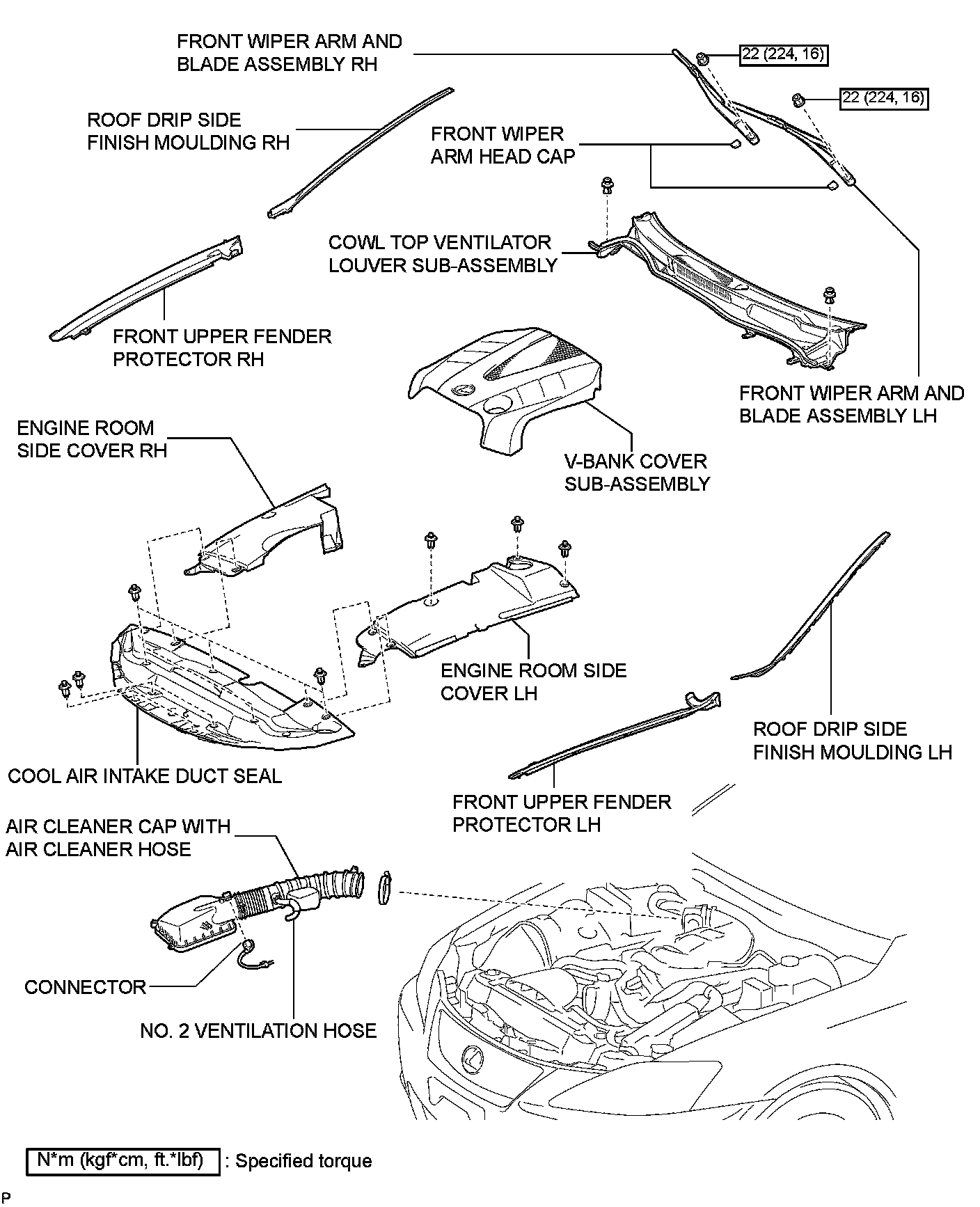 FRONT WIPER ARM AND BLADE ASSEMBLY RH

22 (224, 16)

22 (224, 16)

ROOF DRIP SIDE FINISH MOULDING RH

FRONT WIPER ARM HEAD CAP

COWL TOP VENTILATOR LOUVER SUB-ASSEMBLY

FRONT UPPER FENDER PROTECTOR RH

FRONT WIPER ARM AND BLADE ASSEMBLY LH

ENGINE ROOM SIDE COVER RH

V-BANK COVER SUB-ASSEMBLY

ENGINE ROOM SIDE COVER LH

ROOF DRIP SIDE FINISH MOULDING LH

COOL AIR INTAKE DUCT SEAL

FRONT UPPER FENDER PROTECTOR LH

AIR CLEANER CAP WITH AIR CLEANER HOSE

CONNECTOR

NO. 2 VENTILATION HOSE

N*m (kgf*cm, ft.*lbf) : Specified torque

P