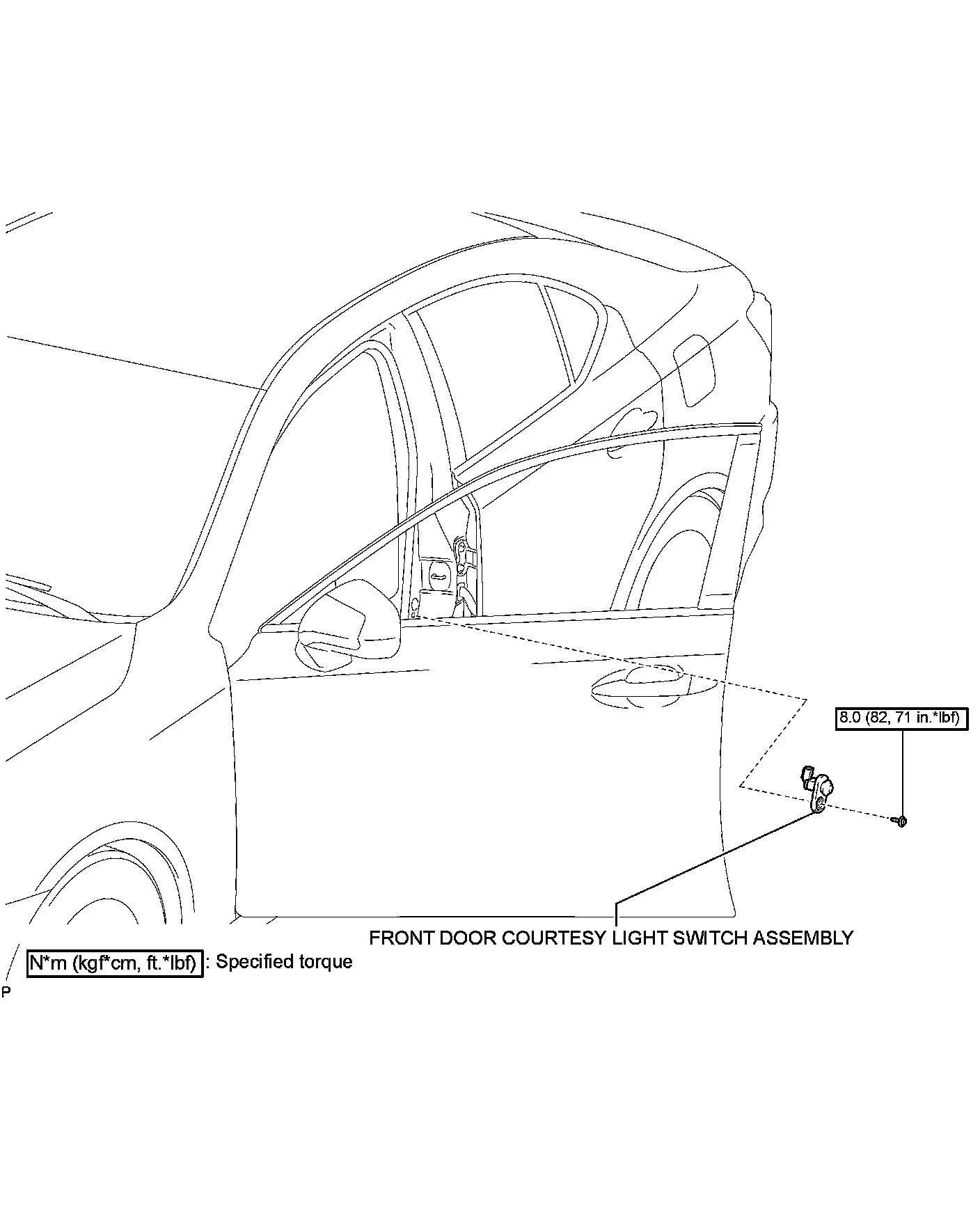 8.0 (82, 71 in.*lbf)

FRONT DOOR COURTESY LIGHT SWITCH ASSEMBLY

N*m (kgf*cm, ft.*lbf) : Specified torque

P