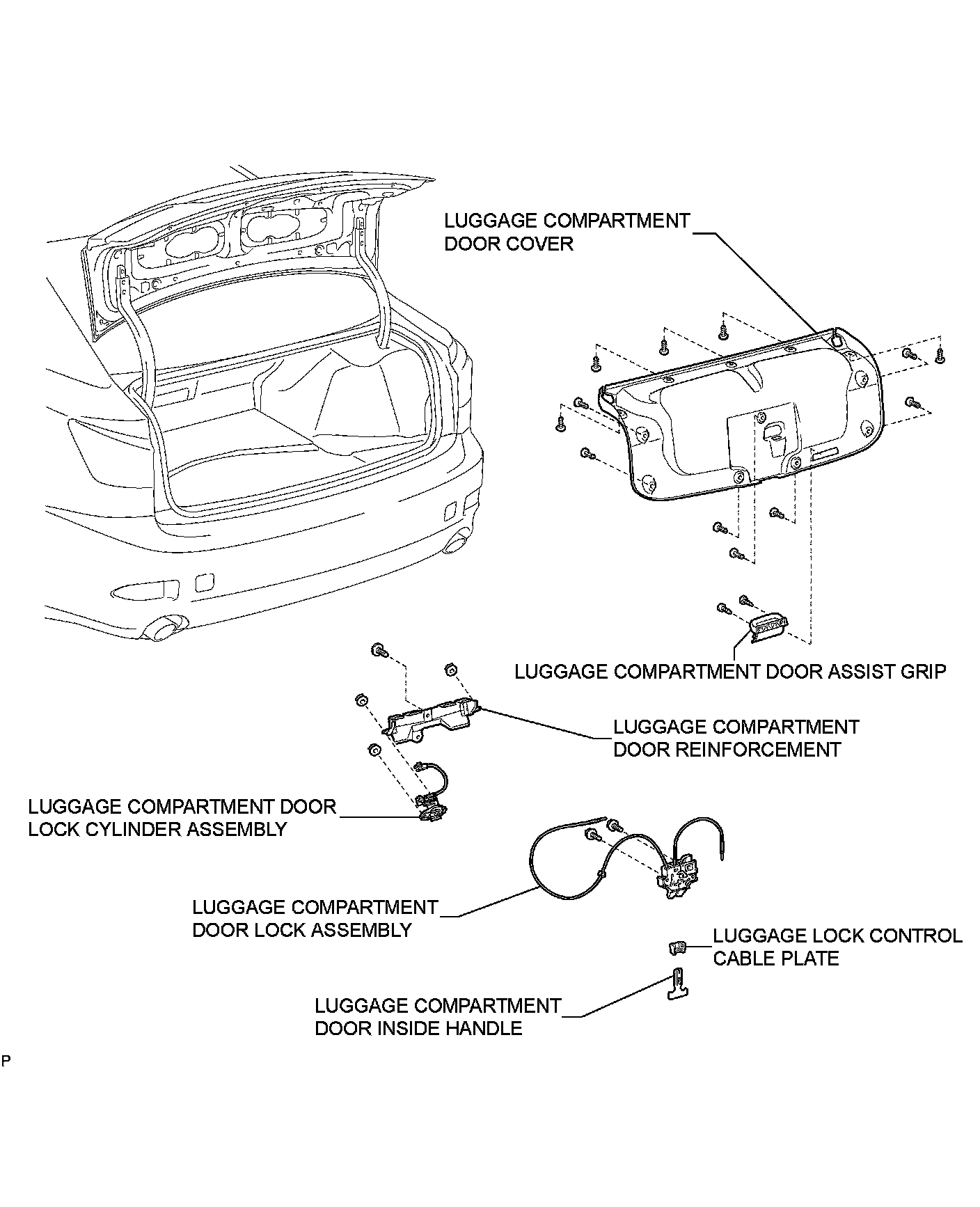 LUGGAGE COMPARTMENT DOOR COVER

LUGGAGE COMPARTMENT DOOR ASSIST GRIP

LUGGAGE COMPARTMENT DOOR REINFORCEMENT

LUGGAGE COMPARTMENT DOOR LOCK CYLINDER ASSEMBLY

LUGGAGE COMPARTMENT DOOR LOCK ASSEMBLY

LUGGAGE LOCK CONTROL CABLE PLATE

LUGGAGE COMPARTMENT DOOR INSIDE HANDLE

P