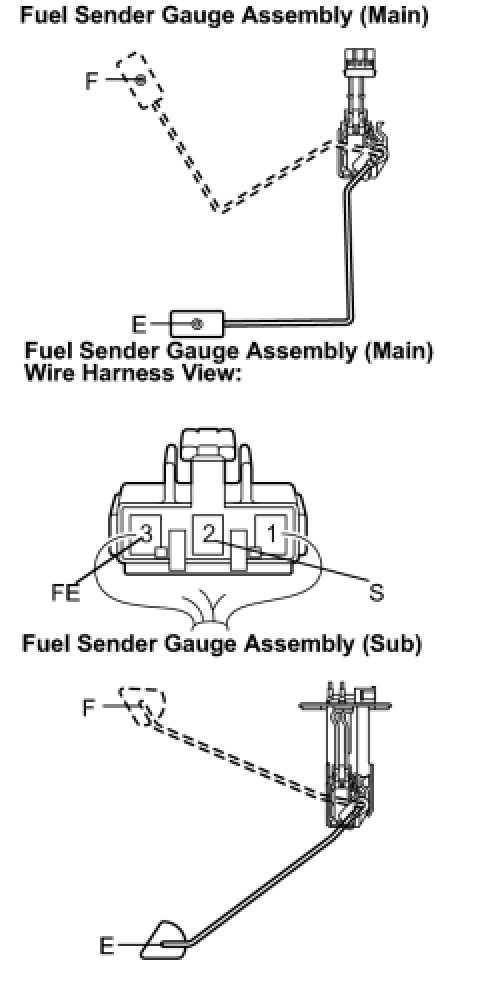 Fuel Sender Gauge Assembly (Main)

F

E

Fuel Sender Gauge Assembly (Main)
Wire Harness View:

3 2 1

FE

S

Fuel Sender Gauge Assembly (Sub)

F

E