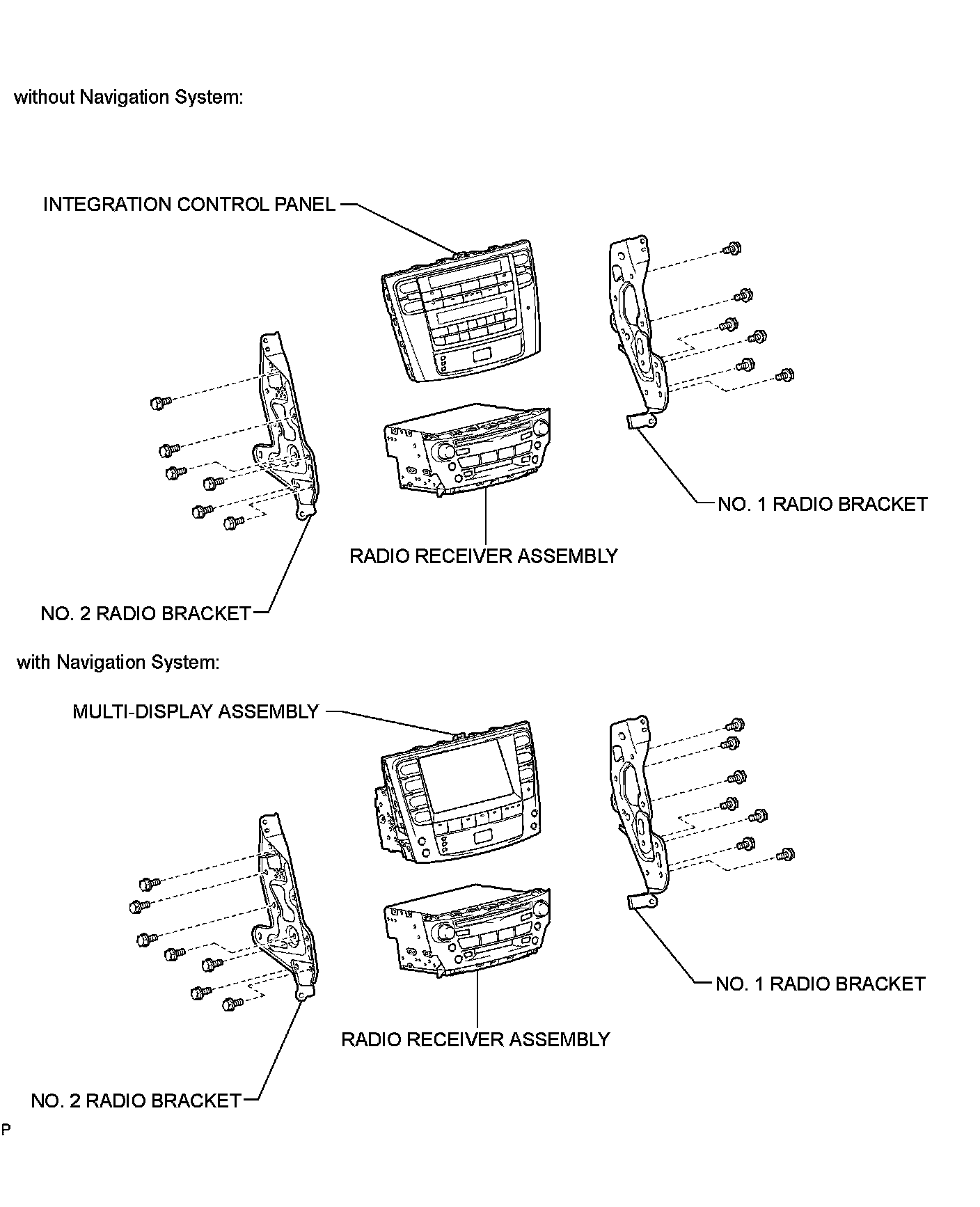 without Navigation System:

INTEGRATION CONTROL PANEL

NO. 1 RADIO BRACKET

RADIO RECEIVER ASSEMBLY

NO. 2 RADIO BRACKET

with Navigation System:

MULTI-DISPLAY ASSEMBLY

NO. 1 RADIO BRACKET

RADIO RECEIVER ASSEMBLY

NO. 2 RADIO BRACKET

P