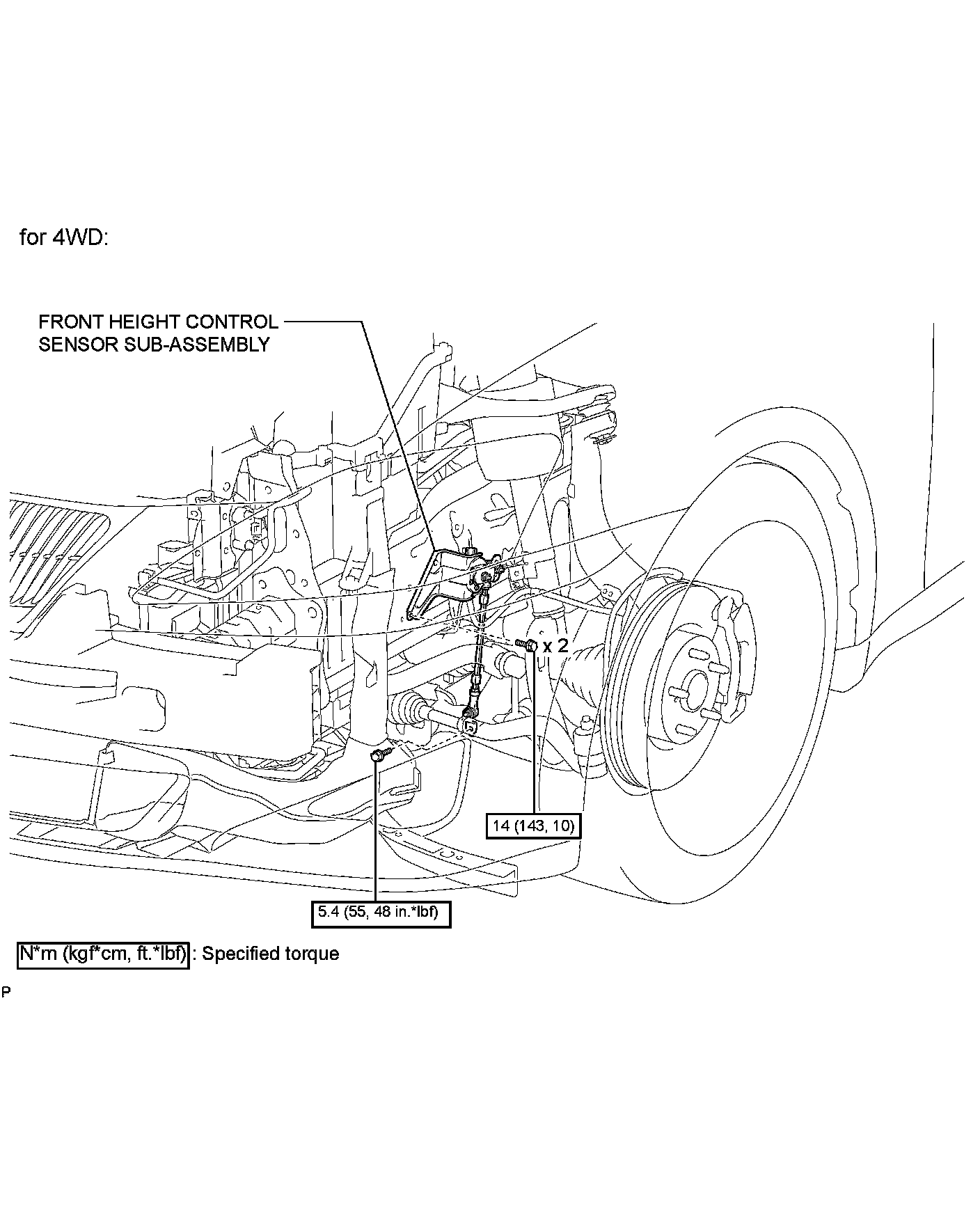 for 4WD:

FRONT HEIGHT CONTROL SENSOR SUB-ASSEMBLY

x 2

14 (143, 10)

5.4 (55, 48 in.*lbf)

N*m (kgf*cm, ft.*lbf) : Specified torque

P