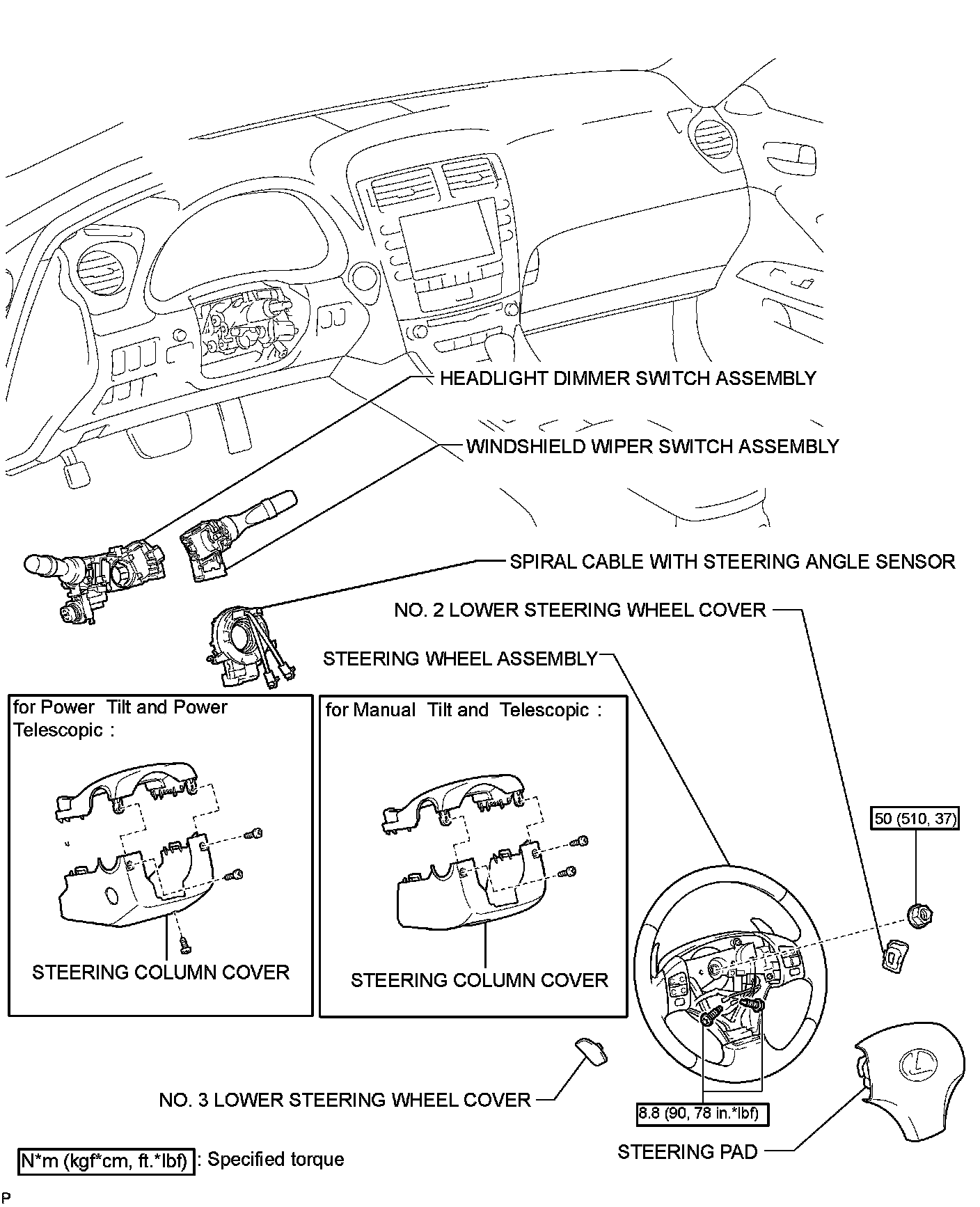 HEADLIGHT DIMMER SWITCH ASSEMBLY

WINDSHIELD WIPER SWITCH ASSEMBLY

SPIRAL CABLE WITH STEERING ANGLE SENSOR

NO. 2 LOWER STEERING WHEEL COVER

STEERING WHEEL ASSEMBLY

for Power Tilt and Power Telescopic :

STEERING COLUMN COVER

for Manual Tilt and Telescopic :

STEERING COLUMN COVER

50 (510, 37)

NO. 3 LOWER STEERING WHEEL COVER

8.8 (90, 78 in.*lbf)

STEERING PAD

N*m (kgf*cm, ft.*lbf) : Specified torque

P