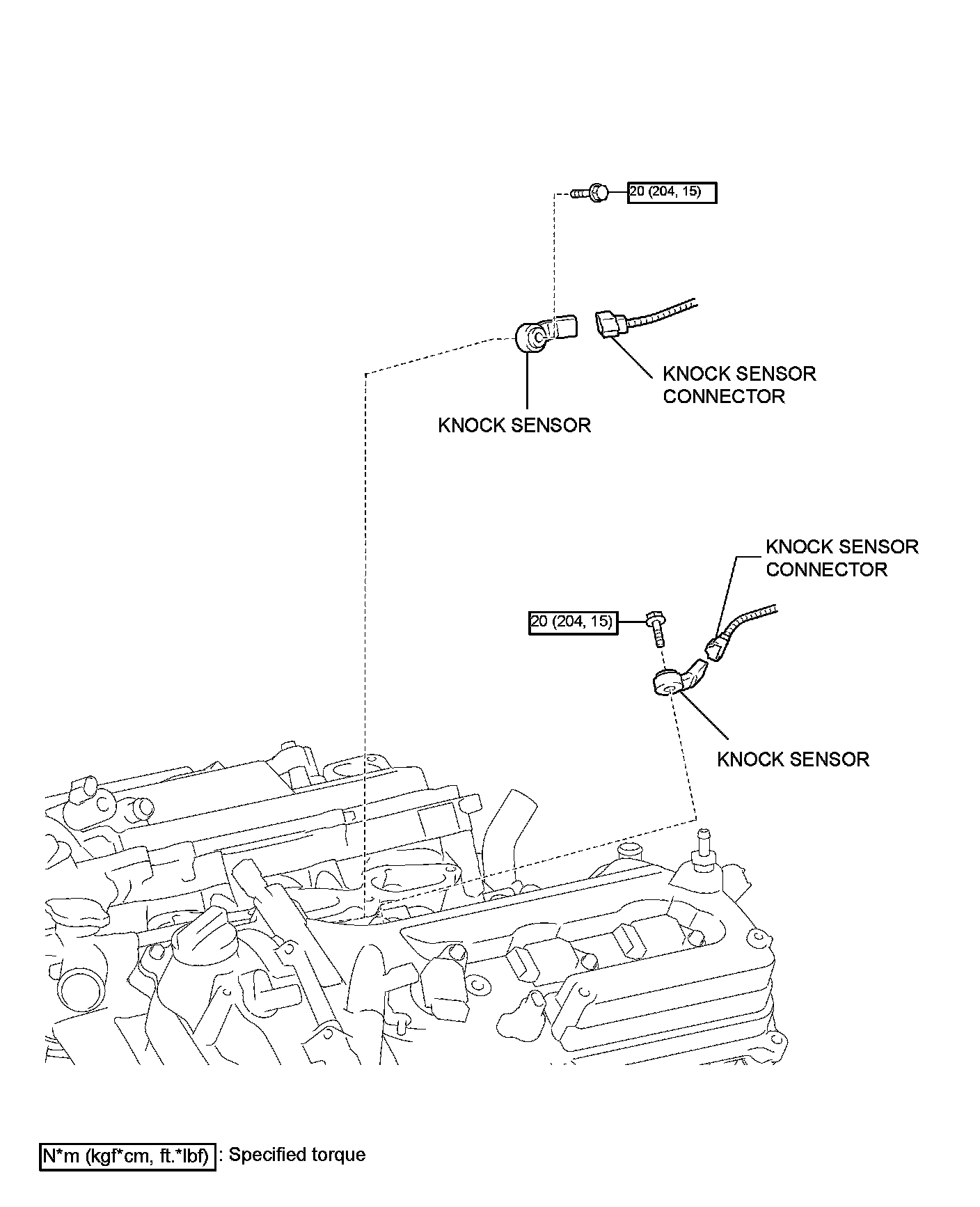 20 (204, 15)

KNOCK SENSOR CONNECTOR

KNOCK SENSOR

KNOCK SENSOR CONNECTOR

20 (204, 15)

KNOCK SENSOR

N*m (kgf*cm, ft.*lbf) : Specified torque