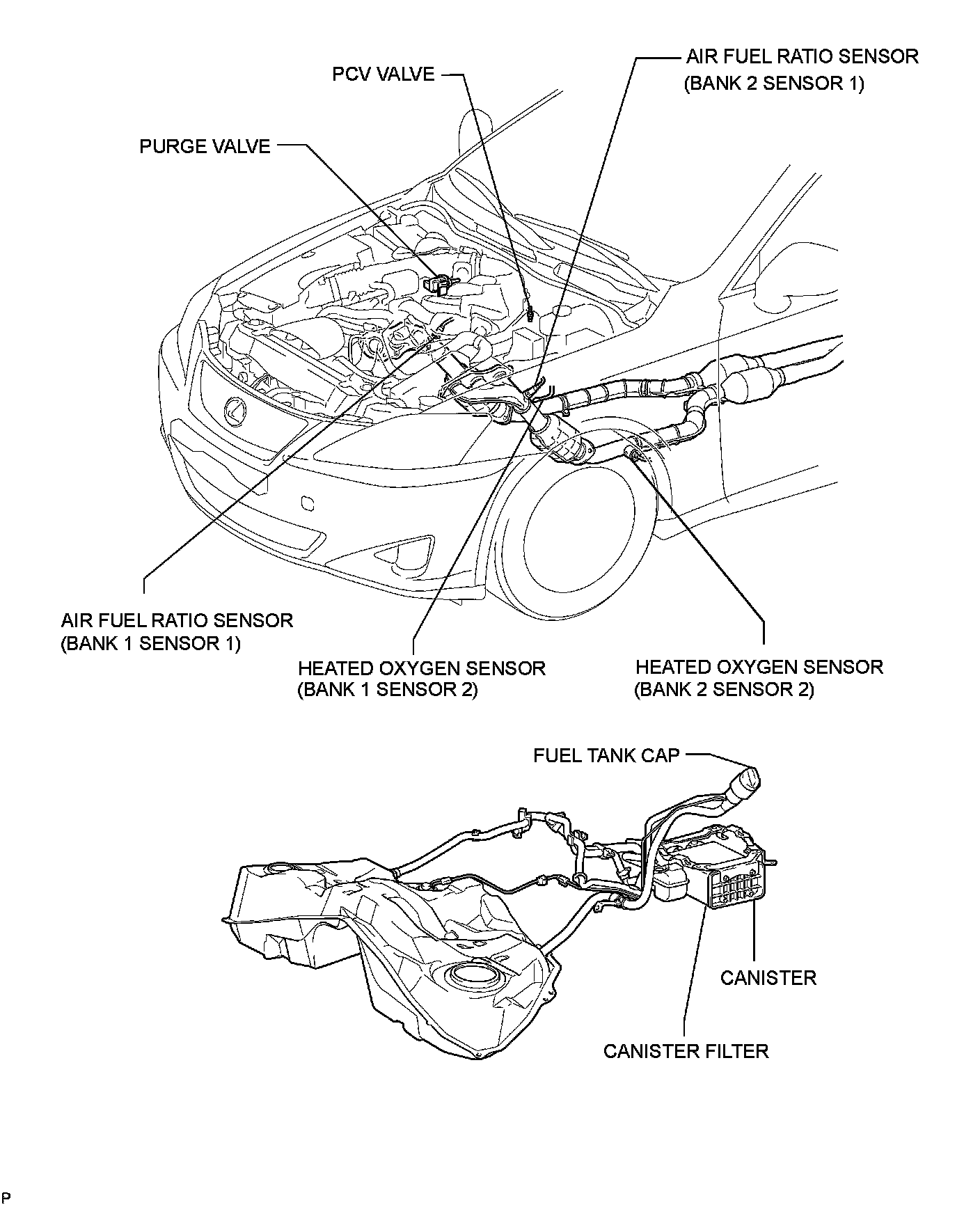 PCV VALVE

AIR FUEL RATIO SENSOR
(BANK 2 SENSOR 1)

PURGE VALVE

AIR FUEL RATIO SENSOR
(BANK 1 SENSOR 1)

HEATED OXYGEN SENSOR
(BANK 1 SENSOR 2)

HEATED OXYGEN SENSOR
(BANK 2 SENSOR 2)

FUEL TANK CAP

CANISTER

CANISTER FILTER

P