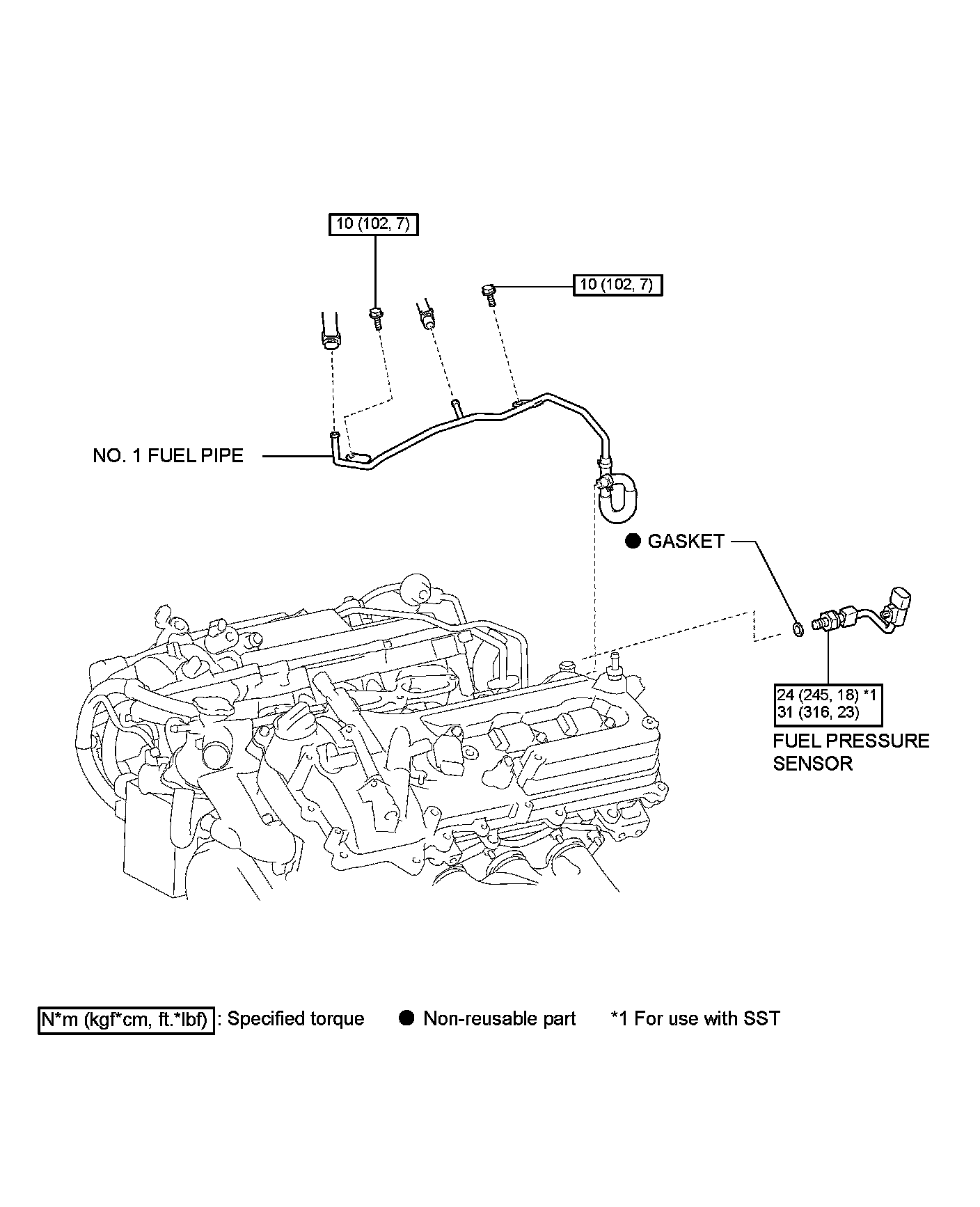 10 (102, 7)

10 (102, 7)

NO. 1 FUEL PIPE

● GASKET

24 (245, 18) *1
31 (316, 23)

FUEL PRESSURE SENSOR

N*m (kgf*cm, ft.*lbf) : Specified torque ● Non-reusable part *1 For use with SST