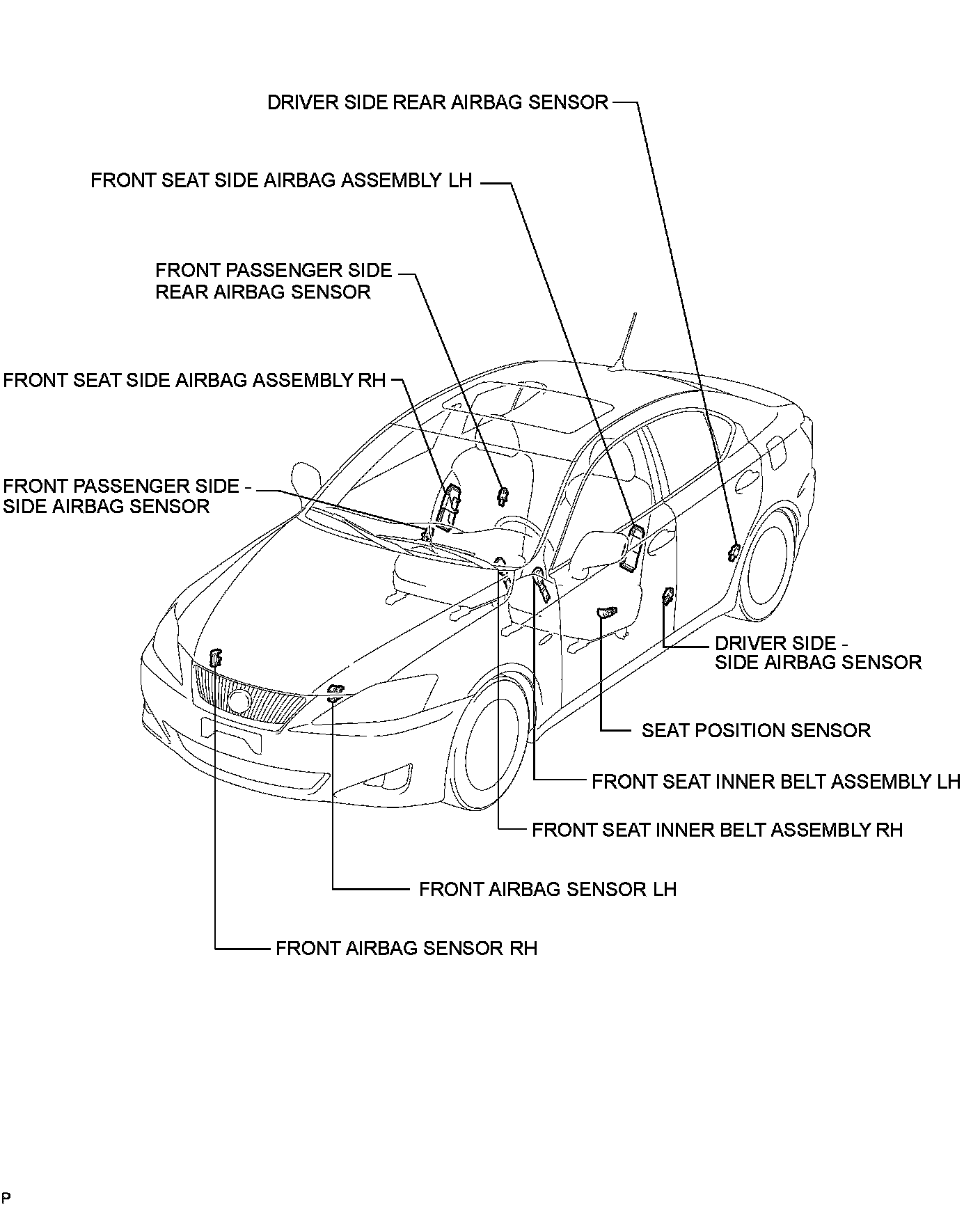 DRIVER SIDE REAR AIRBAG SENSOR

FRONT SEAT SIDE AIRBAG ASSEMBLY LH

FRONT PASSENGER SIDE REAR AIRBAG SENSOR

FRONT SEAT SIDE AIRBAG ASSEMBLY RH

FRONT PASSENGER SIDE - SIDE AIRBAG SENSOR

DRIVER SIDE - SIDE AIRBAG SENSOR

SEAT POSITION SENSOR

FRONT SEAT INNER BELT ASSEMBLY LH

FRONT SEAT INNER BELT ASSEMBLY RH

FRONT AIRBAG SENSOR LH

FRONT AIRBAG SENSOR RH

P