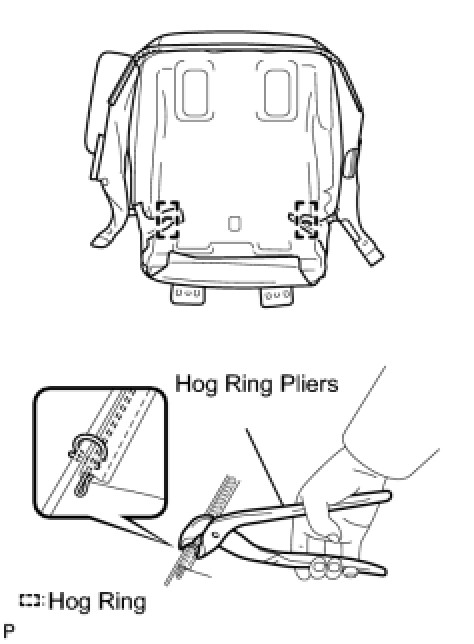 Hog Ring Pliers

:Hog Ring

P