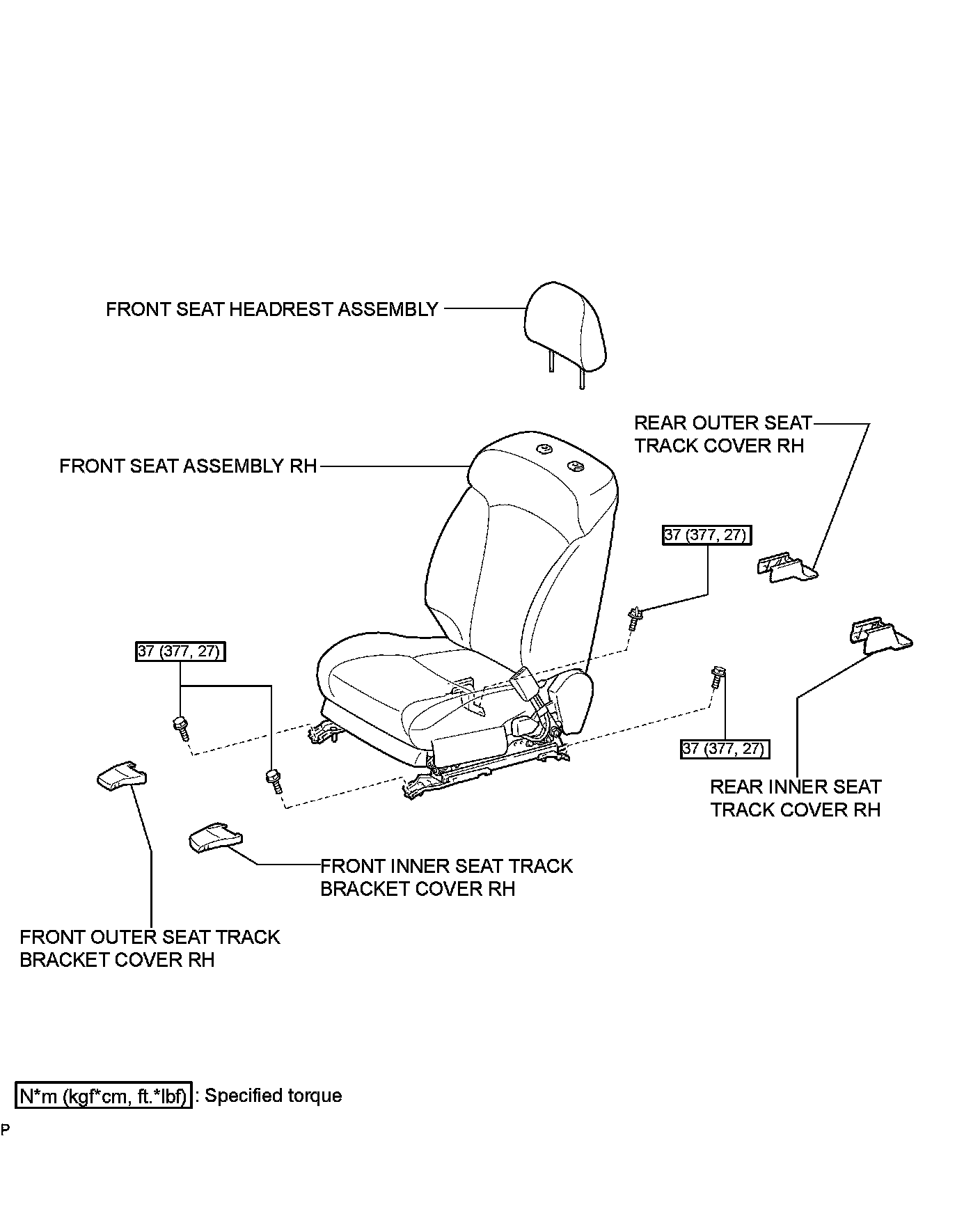 FRONT SEAT HEADREST ASSEMBLY

REAR OUTER SEAT TRACK COVER RH

FRONT SEAT ASSEMBLY RH

37 (377, 27)

37 (377, 27)

37 (377, 27)

REAR INNER SEAT TRACK COVER RH

FRONT INNER SEAT TRACK BRACKET COVER RH

FRONT OUTER SEAT TRACK BRACKET COVER RH

N*m (kgf*cm, ft.*lbf) : Specified torque

P