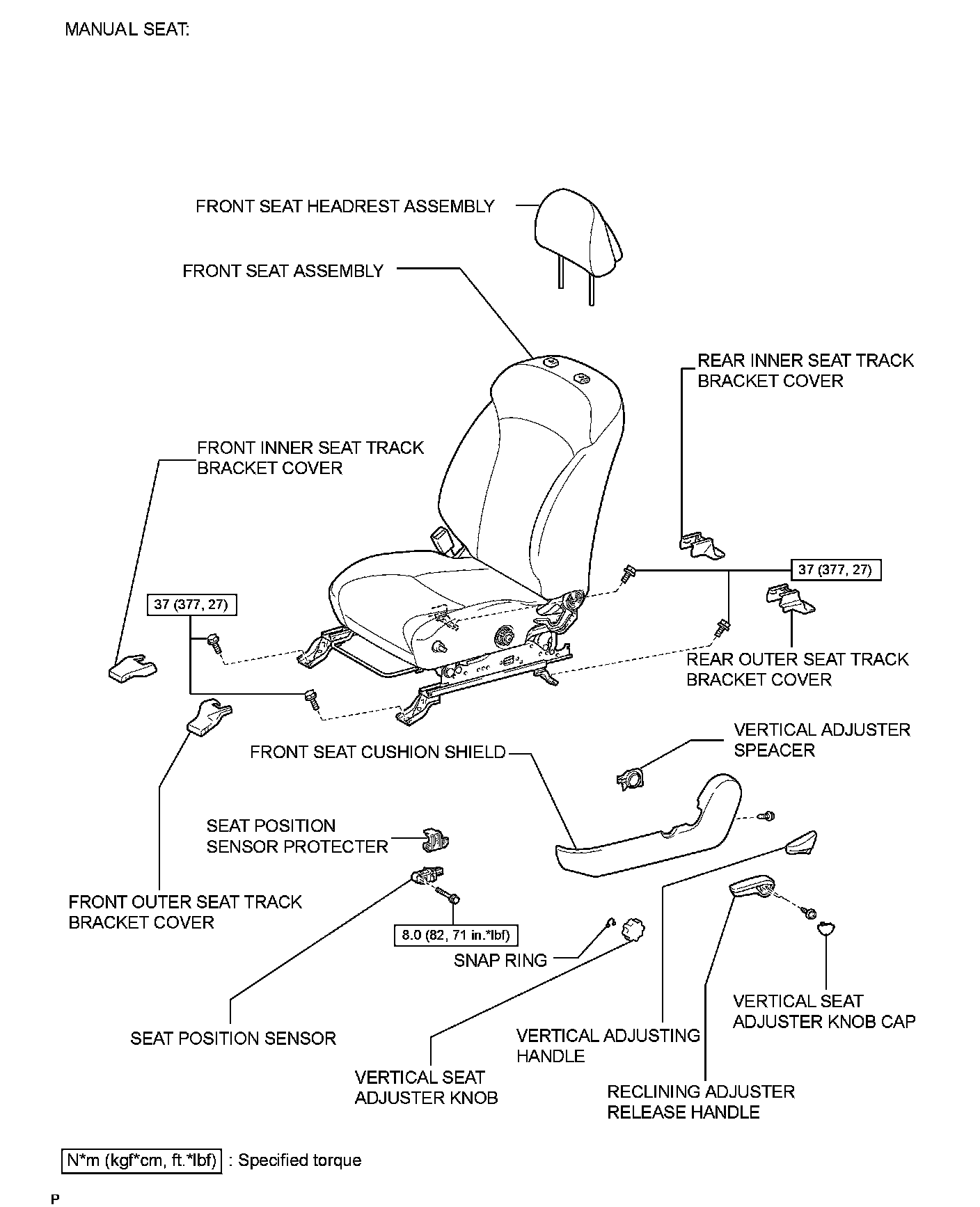 MANUAL SEAT:

FRONT SEAT HEADREST ASSEMBLY

FRONT SEAT ASSEMBLY

REAR INNER SEAT TRACK BRACKET COVER

FRONT INNER SEAT TRACK BRACKET COVER

37 (377, 27)

37 (377, 27)

REAR OUTER SEAT TRACK BRACKET COVER

VERTICAL ADJUSTER SPEACER

FRONT SEAT CUSHION SHIELD

SEAT POSITION SENSOR PROTECTER

FRONT OUTER SEAT TRACK BRACKET COVER

8.0 (82, 71 in.*lbf)

SNAP RING

VERTICAL SEAT ADJUSTER KNOB CAP

SEAT POSITION SENSOR

VERTICAL ADJUSTING HANDLE

VERTICAL SEAT ADJUSTER KNOB

RECLINING ADJUSTER RELEASE HANDLE

N*m (kgf*cm, ft.*lbf) : Specified torque

P