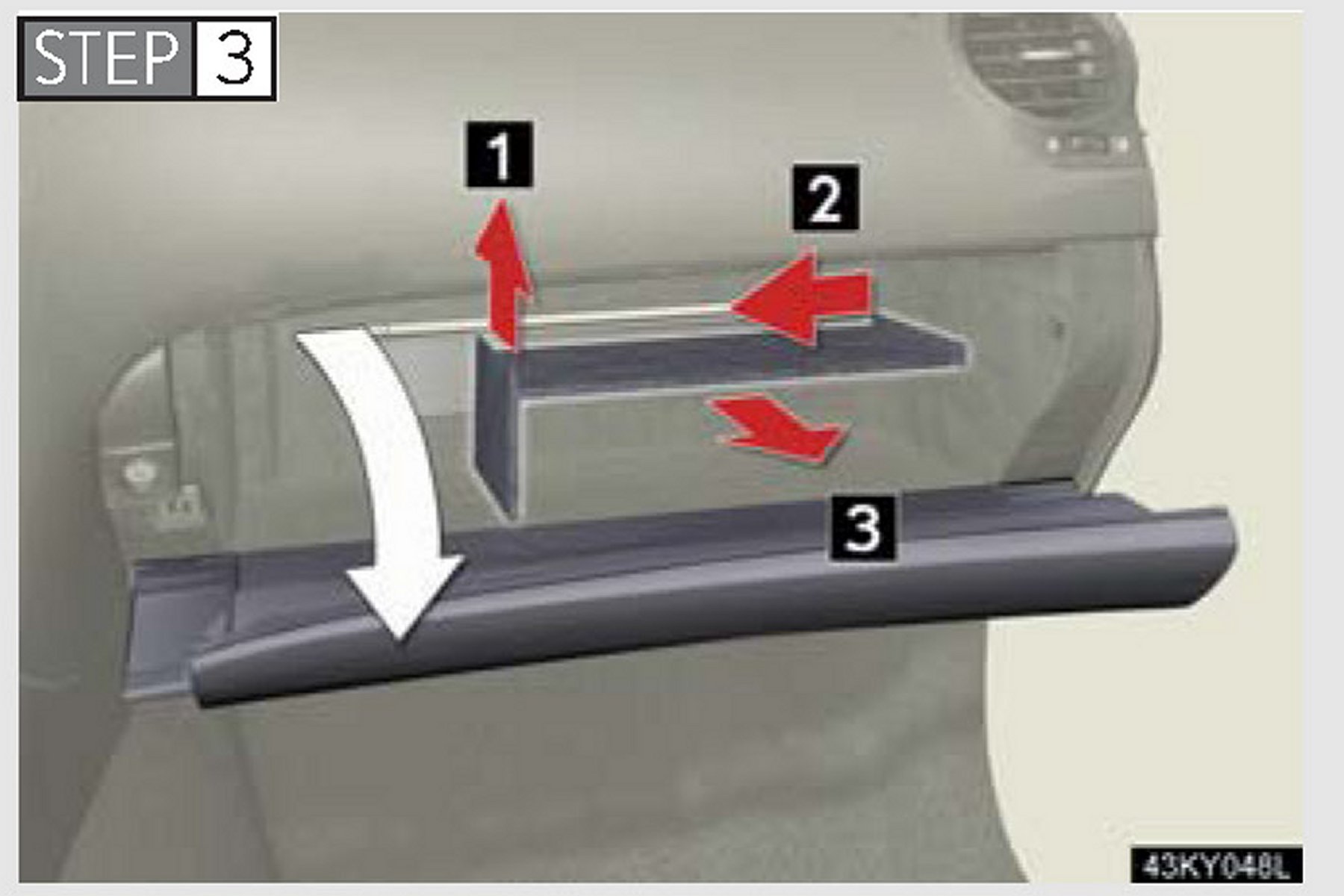 STEP 3

1

2

3

43KY048L