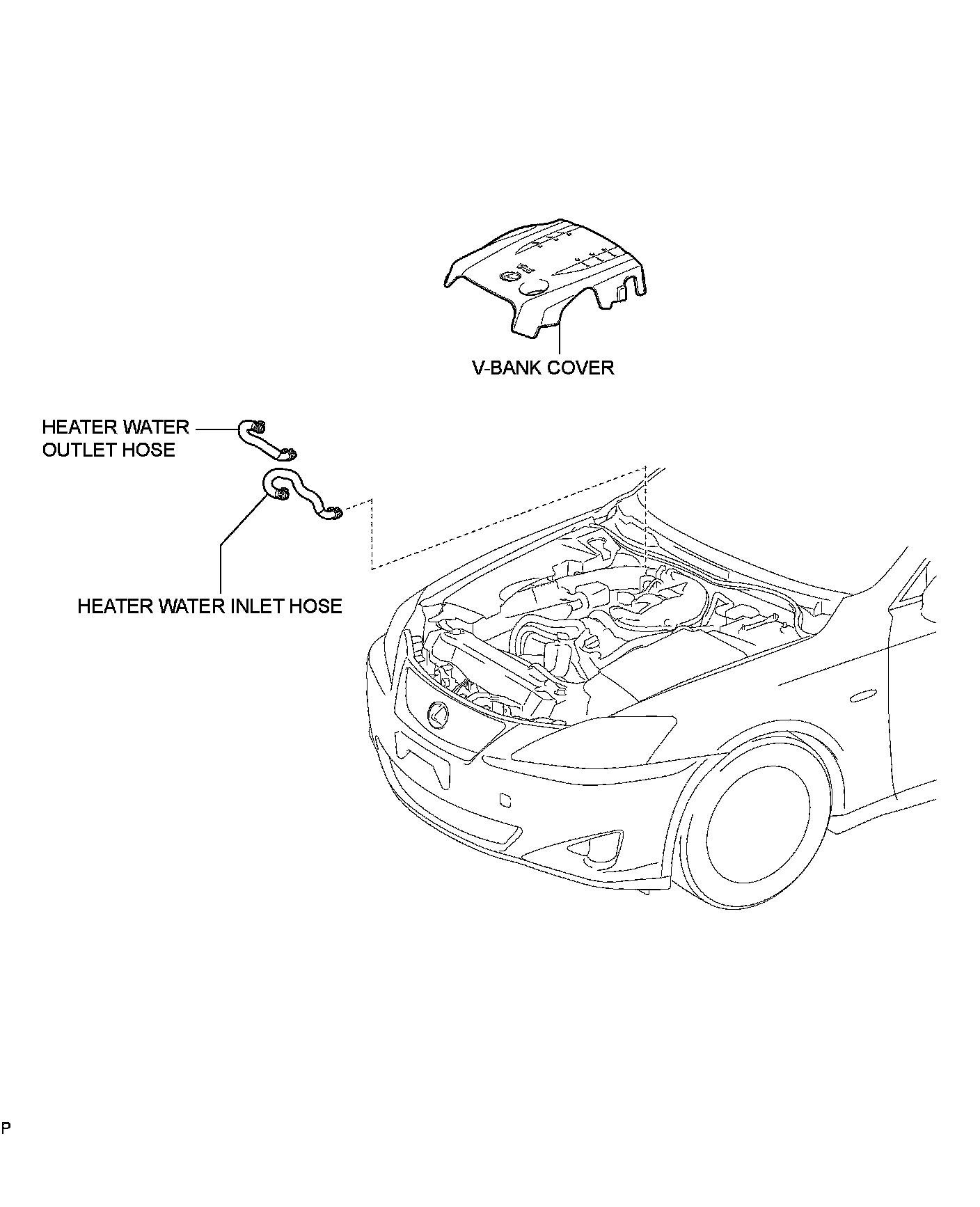 V-BANK COVER

HEATER WATER OUTLET HOSE

HEATER WATER INLET HOSE

P