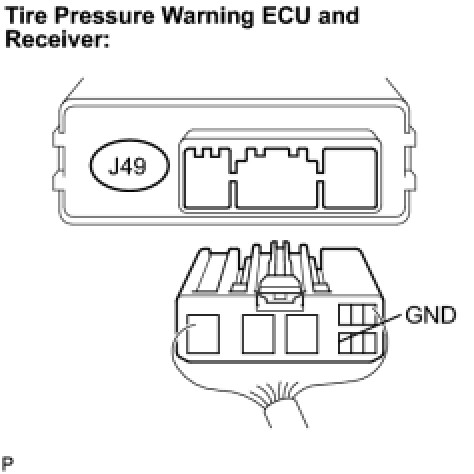 Tire Pressure Warning ECU and Receiver:

J49

GND

P