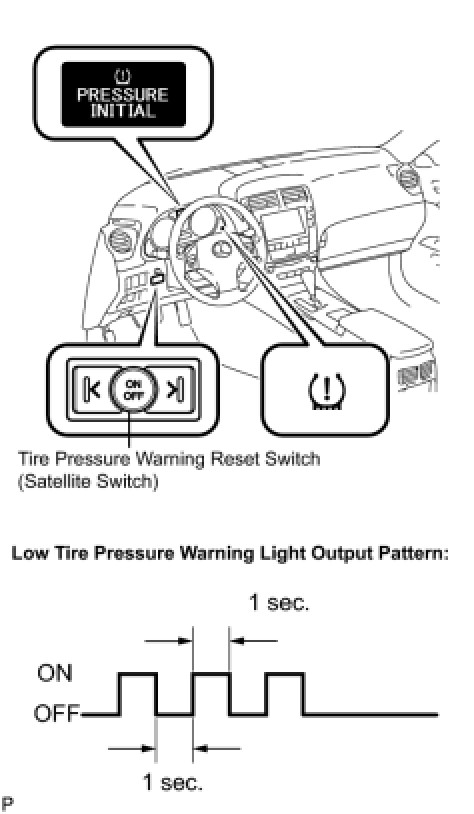 PRESSURE INITIAL

ON OFF

Tire Pressure Warning Reset Switch (Satellite Switch)

Low Tire Pressure Warning Light Output Pattern:

1 sec.

ON

OFF

1 sec.

P