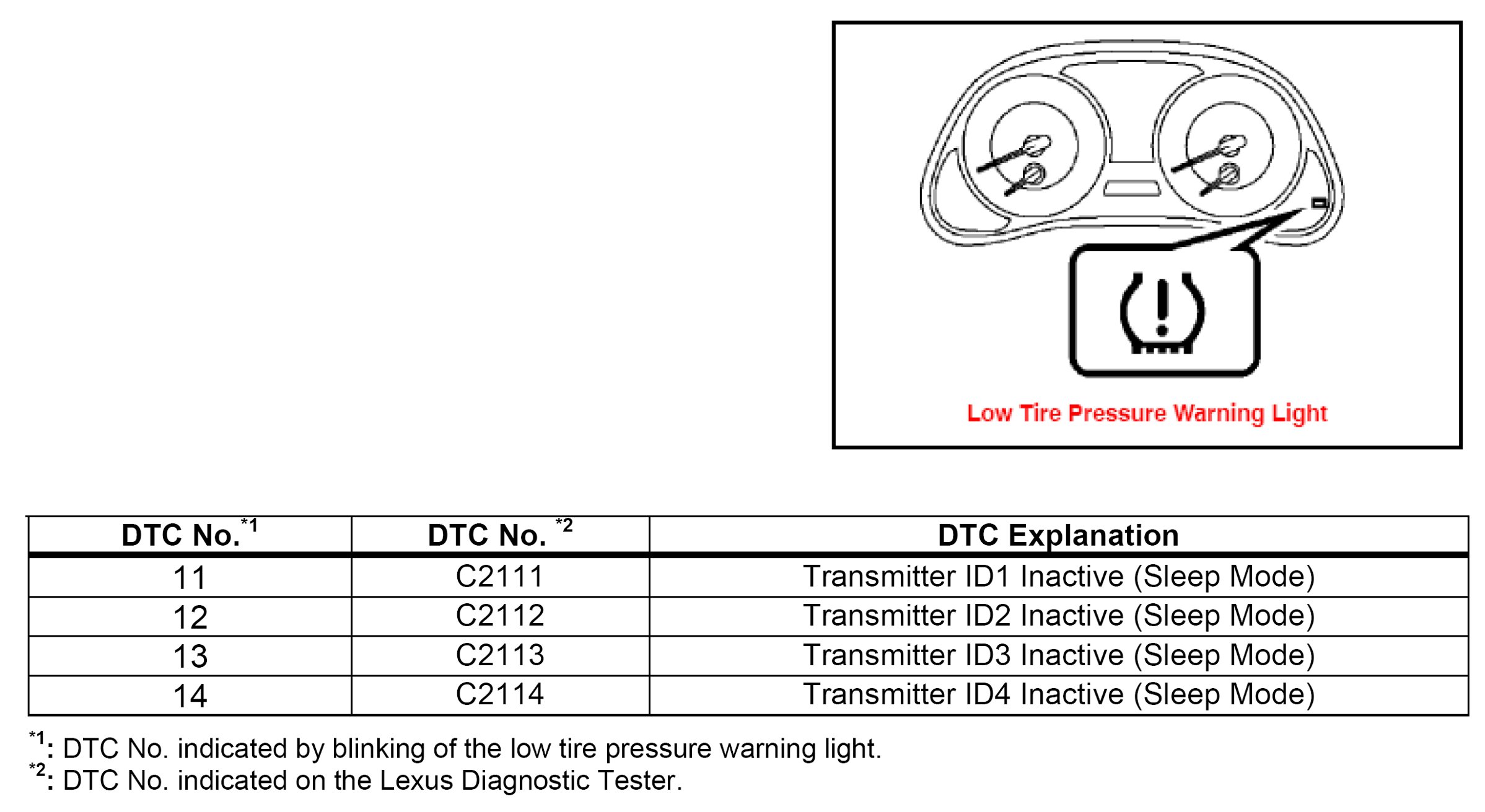 Low Tire Pressure Warning Light

| DTC No.$^{*1}$ | DTC No. $^{*2}$ | DTC Explanation |
|---|---|---|
| 11 | C2111 | Transmitter ID1 Inactive (Sleep Mode) |
| 12 | C2112 | Transmitter ID2 Inactive (Sleep Mode) |
| 13 | C2113 | Transmitter ID3 Inactive (Sleep Mode) |
| 14 | C2114 | Transmitter ID4 Inactive (Sleep Mode) |

$^{*1}$: DTC No. indicated by blinking of the low tire pressure warning light.
$^{*2}$: DTC No. indicated on the Lexus Diagnostic Tester.