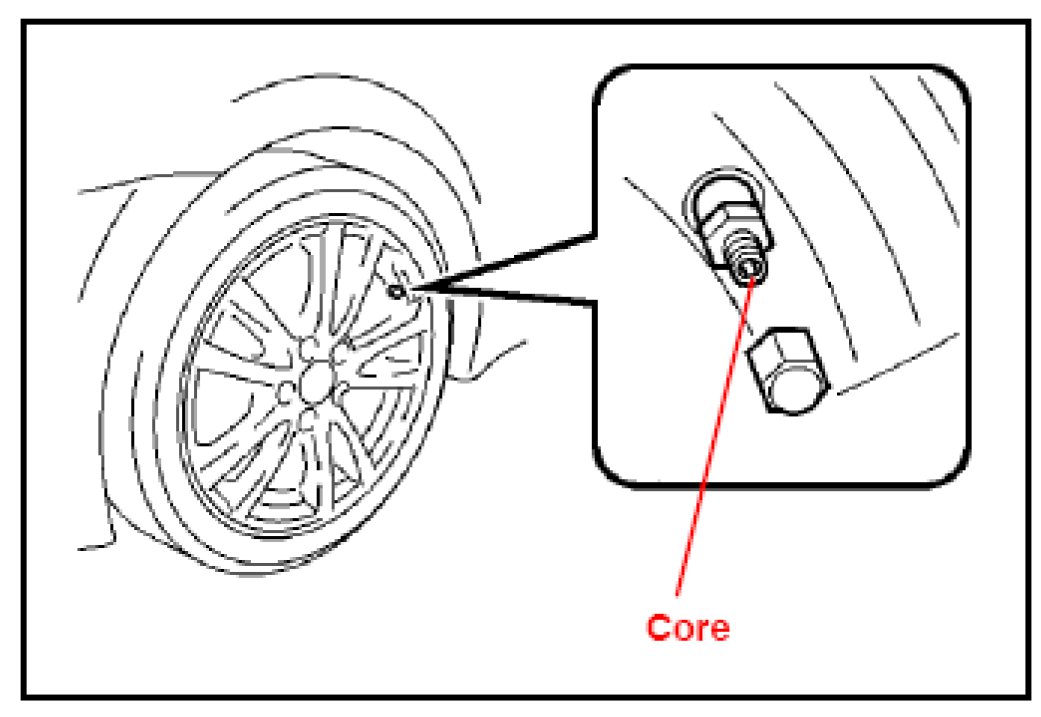 Core