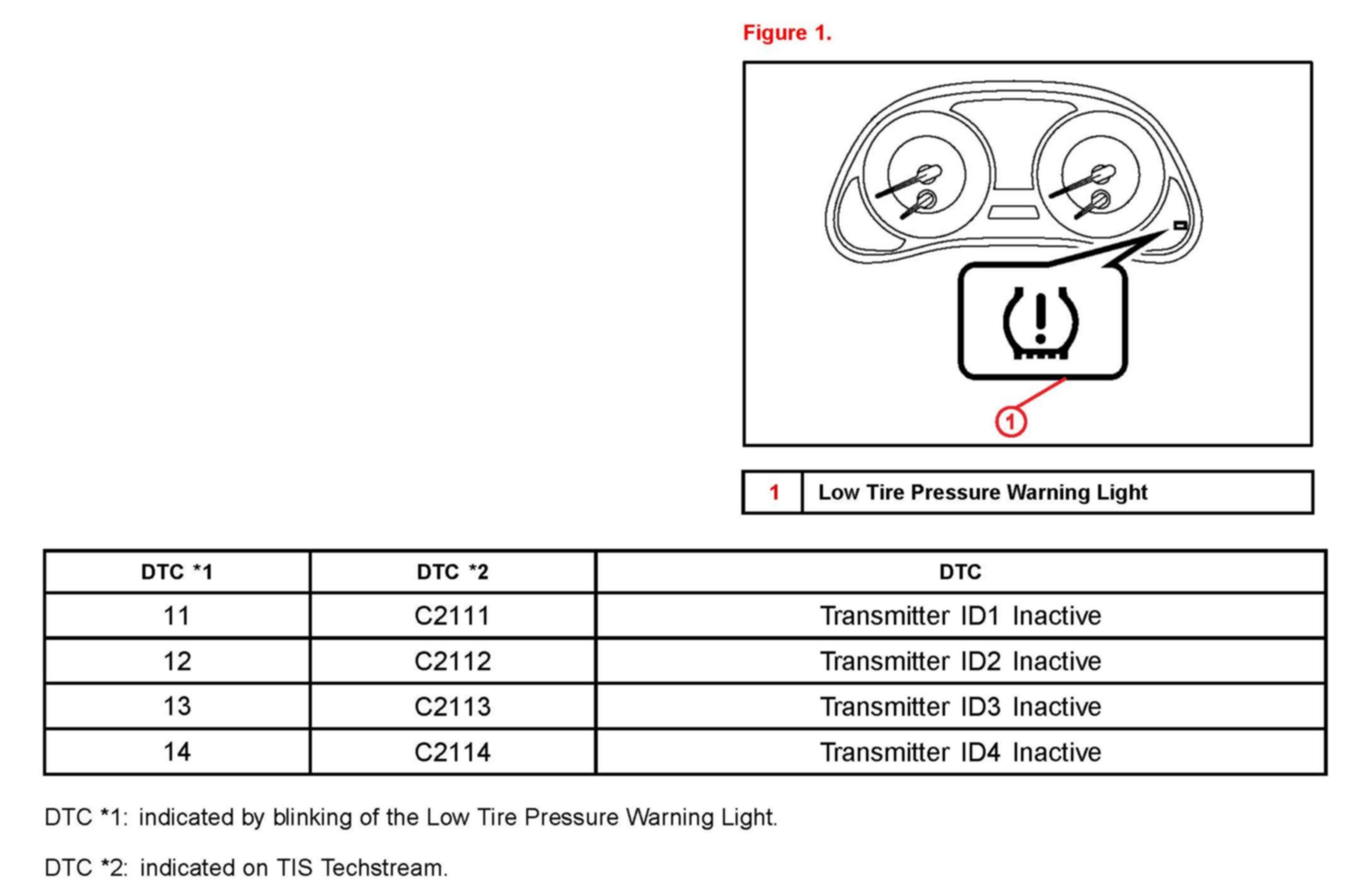 Figure 1.

1

| 1 | Low Tire Pressure Warning Light |
|---|---|

| DTC *1 | DTC *2 | DTC |
|---|---|---|
| 11 | C2111 | Transmitter ID1 Inactive |
| 12 | C2112 | Transmitter ID2 Inactive |
| 13 | C2113 | Transmitter ID3 Inactive |
| 14 | C2114 | Transmitter ID4 Inactive |

DTC *1: indicated by blinking of the Low Tire Pressure Warning Light.

DTC *2: indicated on TIS Techstream.