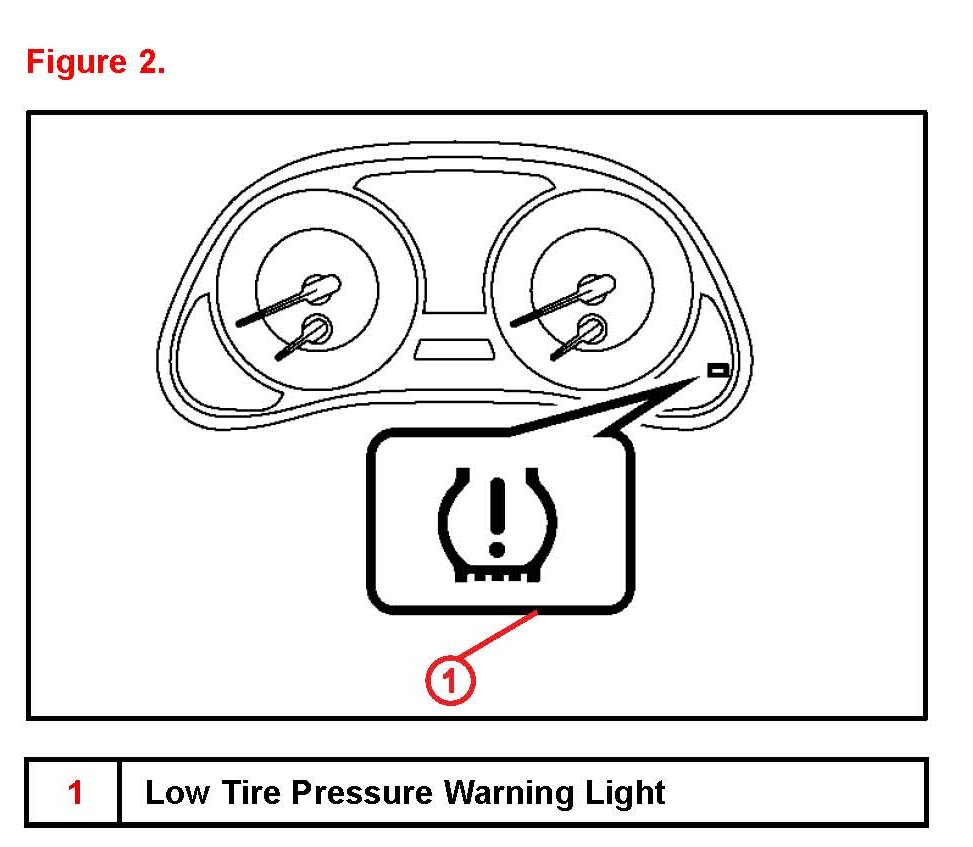 Figure 2.

1

| 1 | Low Tire Pressure Warning Light |
|---|---|