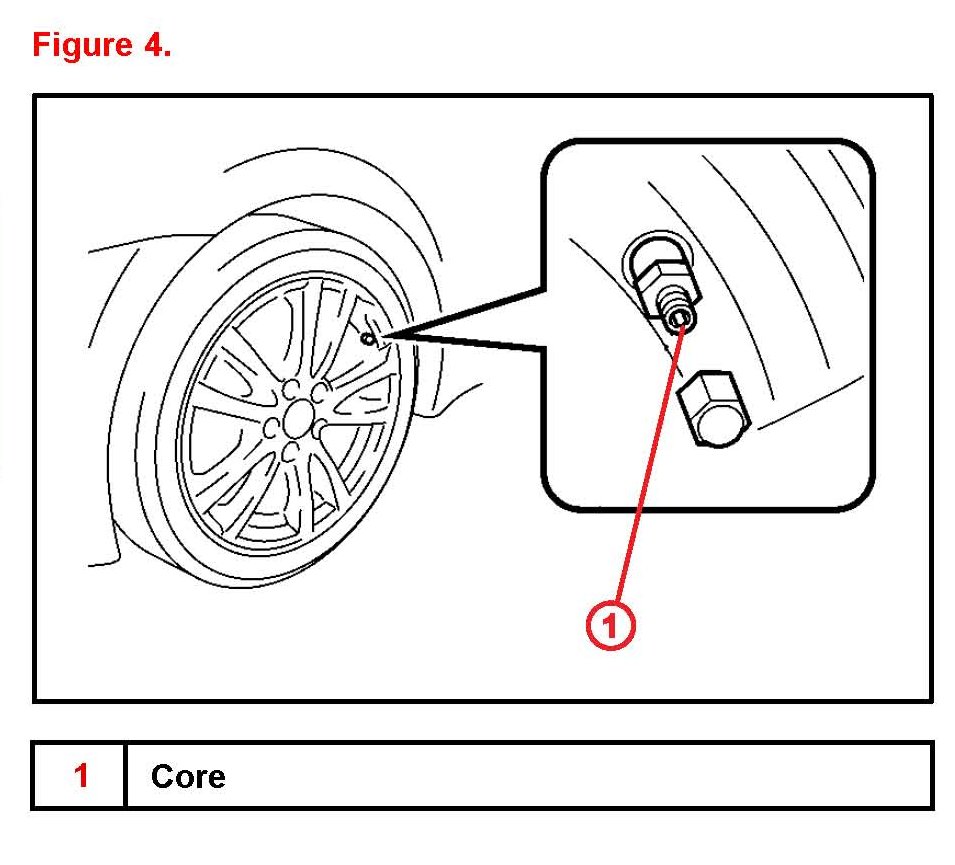 Figure 4.

1

| 1 | Core |
|---|---|