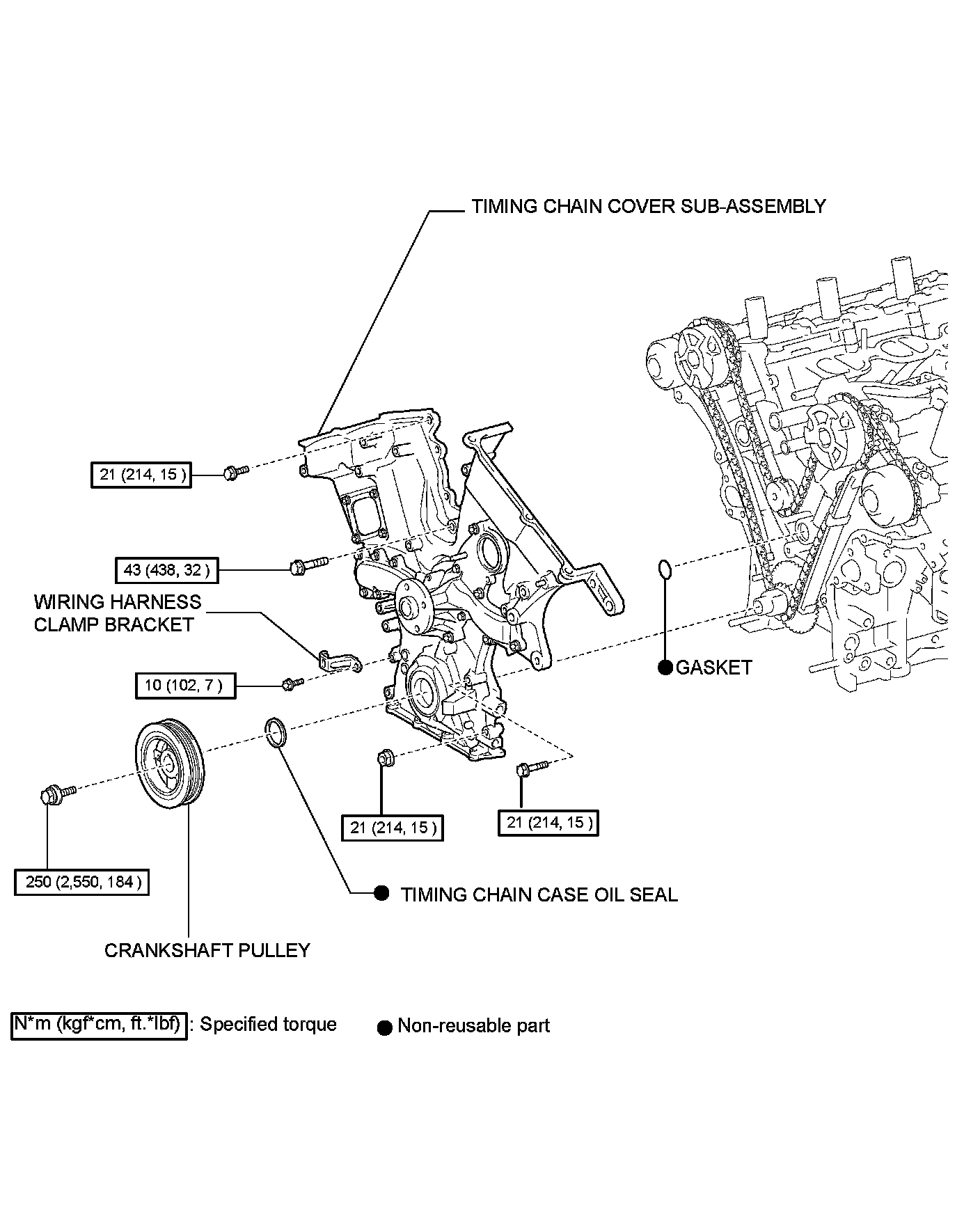 TIMING CHAIN COVER SUB-ASSEMBLY

21 (214, 15 )

43 (438, 32 )

WIRING HARNESS CLAMP BRACKET

10 (102, 7 )

GASKET

21 (214, 15 )

21 (214, 15 )

250 (2,550, 184 )

TIMING CHAIN CASE OIL SEAL

CRANKSHAFT PULLEY

N*m (kgf*cm, ft.*lbf) : Specified torque

Non-reusable part