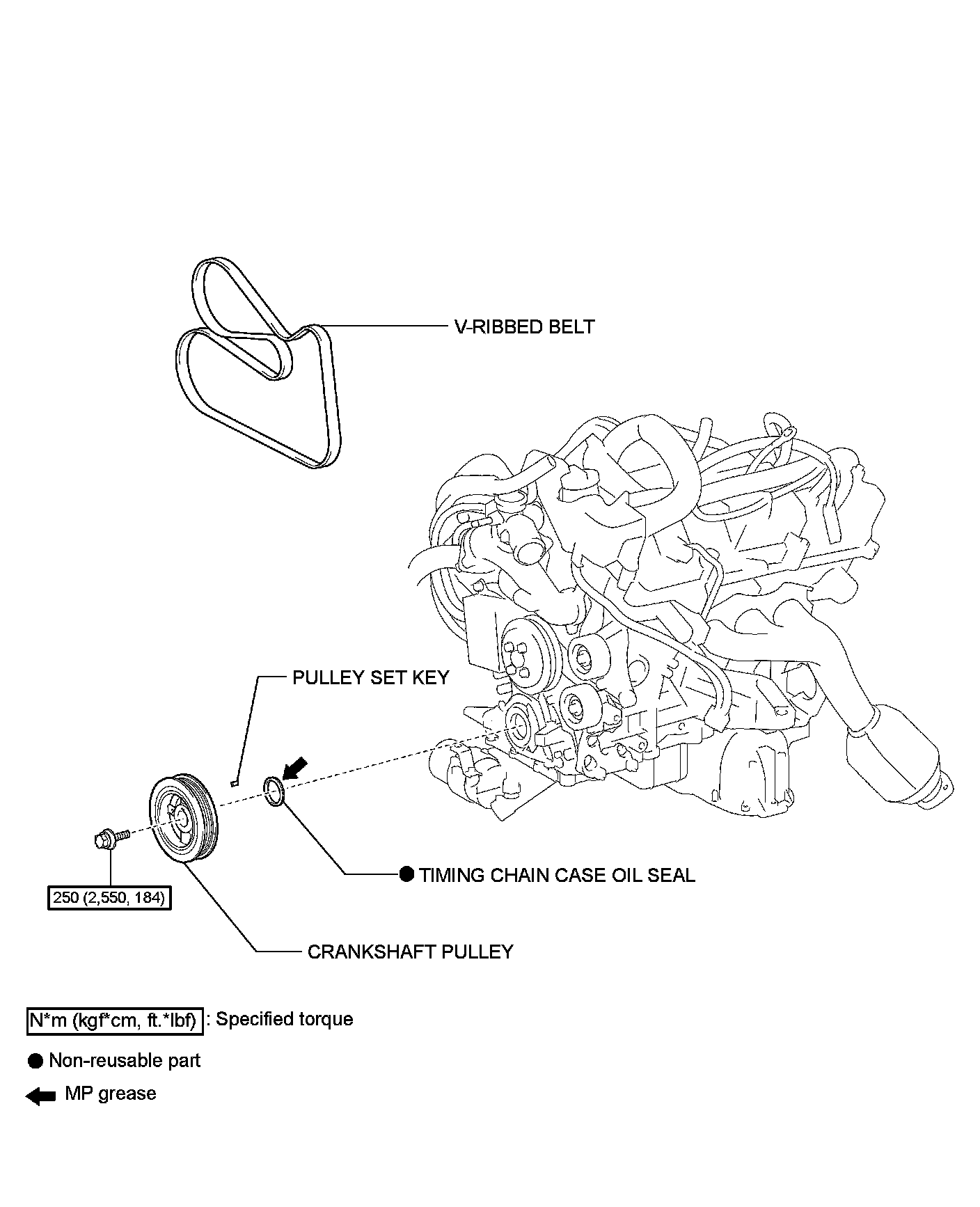 V-RIBBED BELT

PULLEY SET KEY

● TIMING CHAIN CASE OIL SEAL

250 (2,550, 184)

CRANKSHAFT PULLEY

N*m (kgf*cm, ft.*lbf) : Specified torque

● Non-reusable part

MP grease