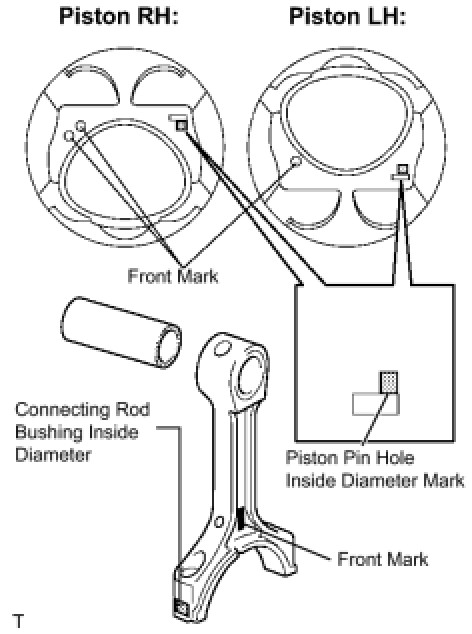 Piston RH:

Piston LH:

Front Mark

Connecting Rod Bushing Inside Diameter

Piston Pin Hole Inside Diameter Mark

Front Mark

T