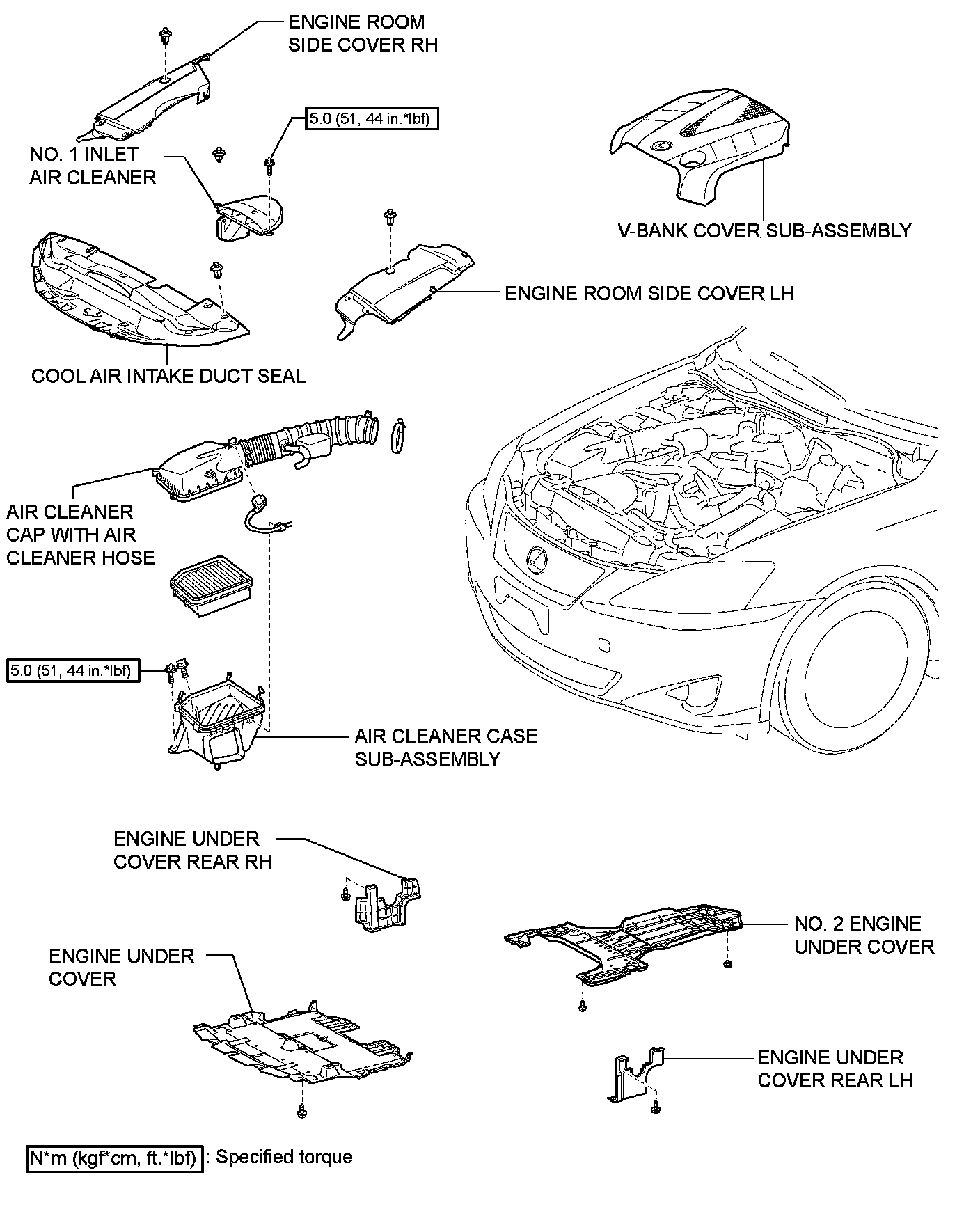 ENGINE ROOM SIDE COVER RH

5.0 (51, 44 in.*lbf)

NO. 1 INLET AIR CLEANER

V-BANK COVER SUB-ASSEMBLY

ENGINE ROOM SIDE COVER LH

COOL AIR INTAKE DUCT SEAL

AIR CLEANER CAP WITH AIR CLEANER HOSE

5.0 (51, 44 in.*lbf)

AIR CLEANER CASE SUB-ASSEMBLY

ENGINE UNDER COVER REAR RH

NO. 2 ENGINE UNDER COVER

ENGINE UNDER COVER

ENGINE UNDER COVER REAR LH

N*m (kgf*cm, ft.*lbf) : Specified torque