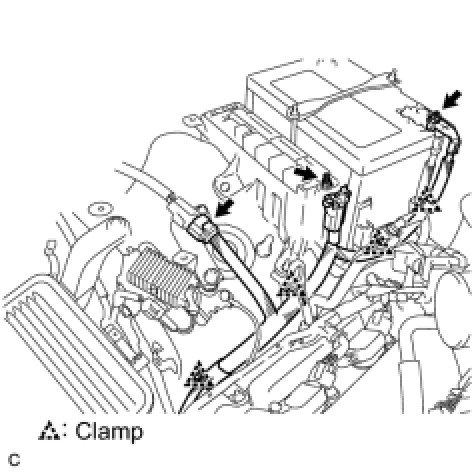 : Clamp

C