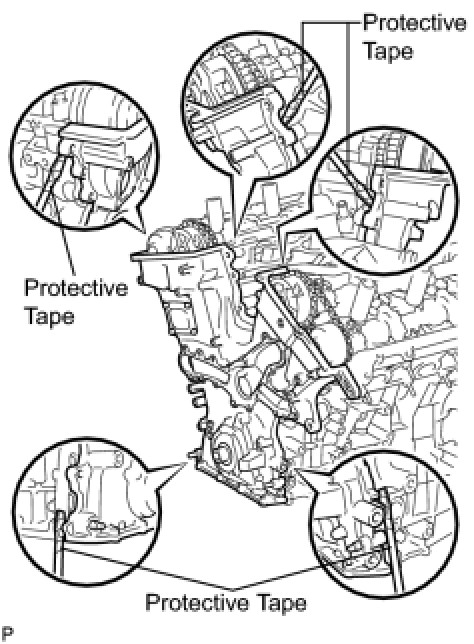 Protective Tape

Protective Tape

Protective Tape

P