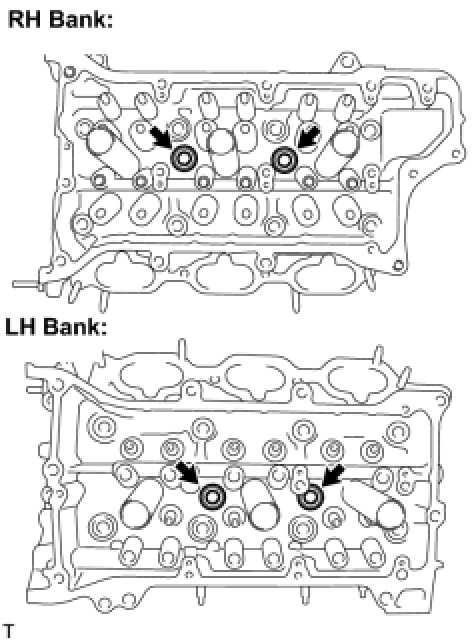 RH Bank:

LH Bank:

T