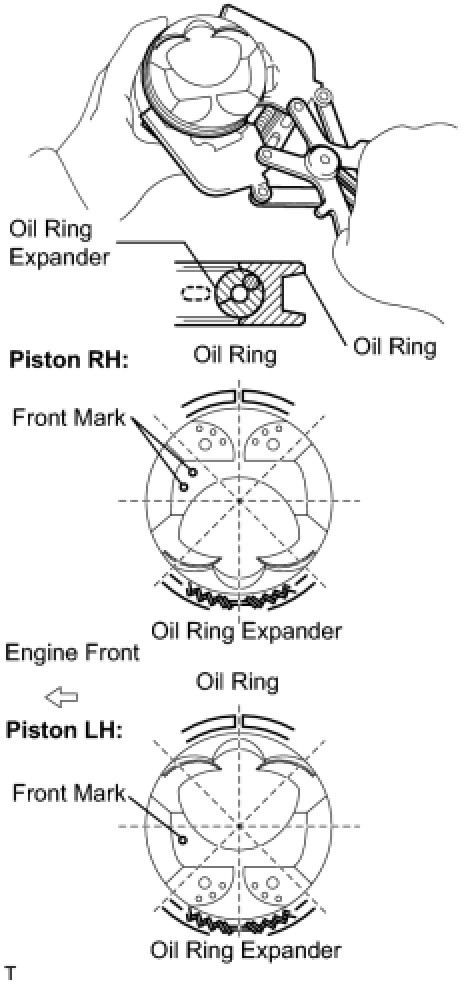 Oil Ring Expander

Oil Ring

Piston RH:

Oil Ring

Front Mark

Oil Ring Expander

Engine Front

Oil Ring

Piston LH:

Front Mark

Oil Ring Expander

T