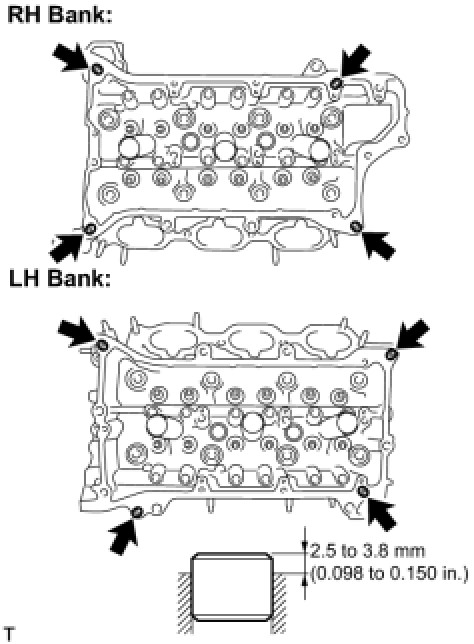 RH Bank:

LH Bank:

2.5 to 3.8 mm
(0.098 to 0.150 in.)

T