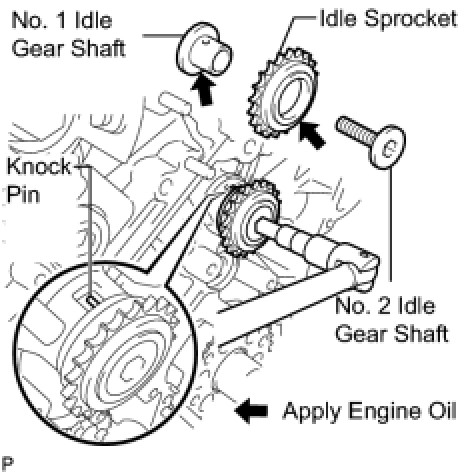 No. 1 Idle Gear Shaft

Idle Sprocket

Knock Pin

No. 2 Idle Gear Shaft

Apply Engine Oil

P