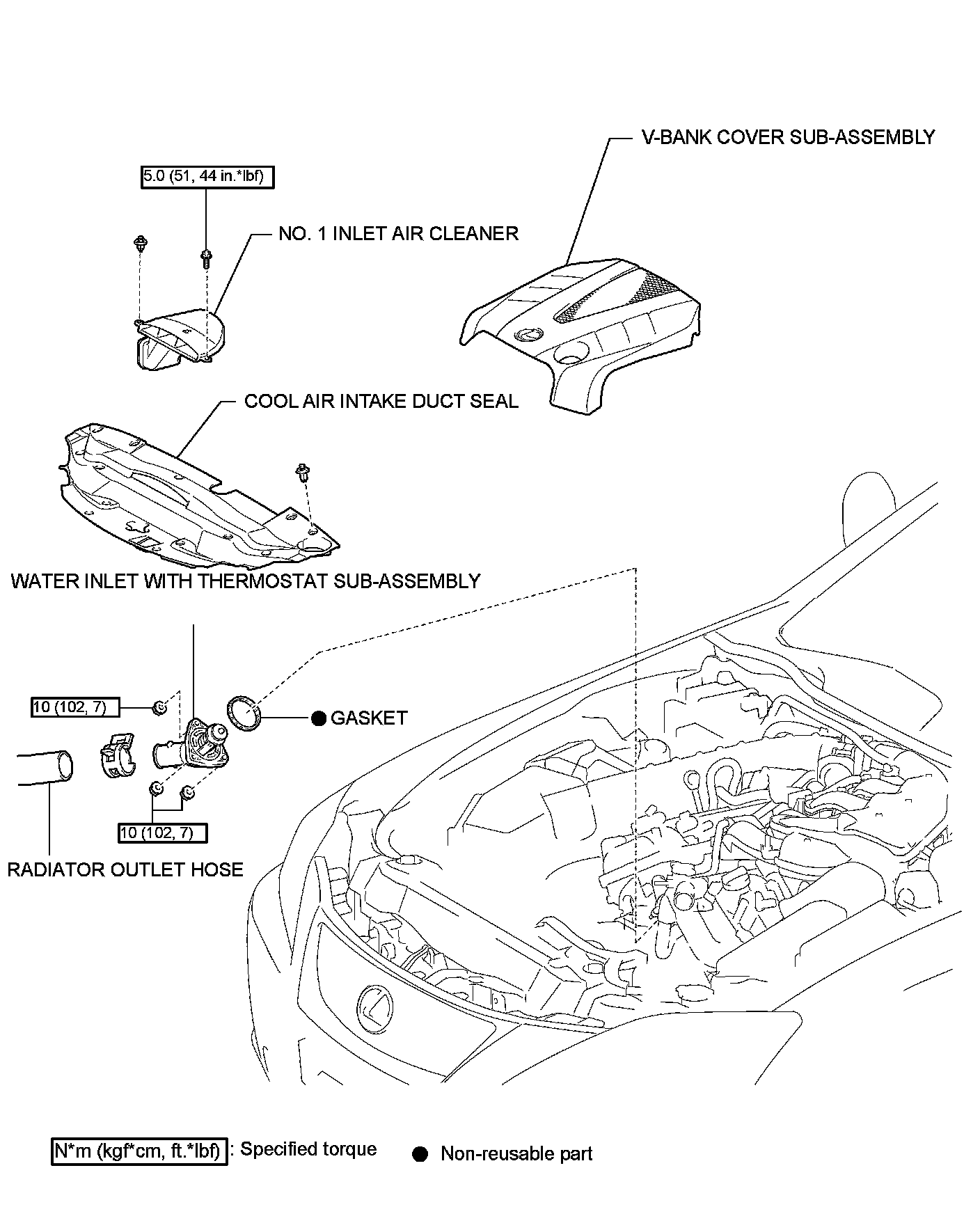 V-BANK COVER SUB-ASSEMBLY

5.0 (51, 44 in.*lbf)

NO. 1 INLET AIR CLEANER

COOL AIR INTAKE DUCT SEAL

WATER INLET WITH THERMOSTAT SUB-ASSEMBLY

10 (102, 7)

● GASKET

10 (102, 7)

RADIATOR OUTLET HOSE

N*m (kgf*cm, ft.*lbf) : Specified torque ● Non-reusable part