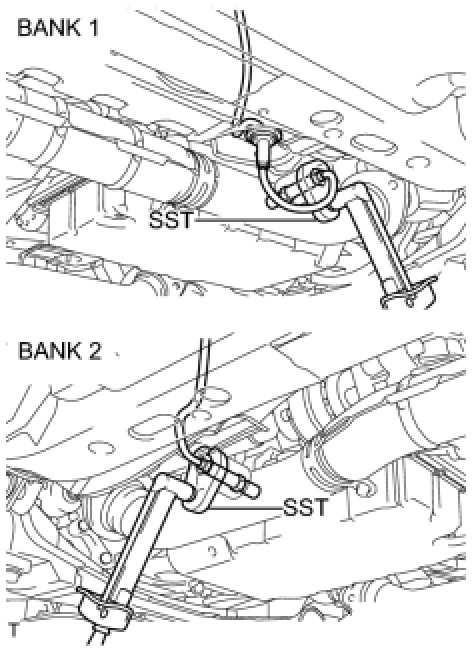 BANK 1

SST

BANK 2

SST

T