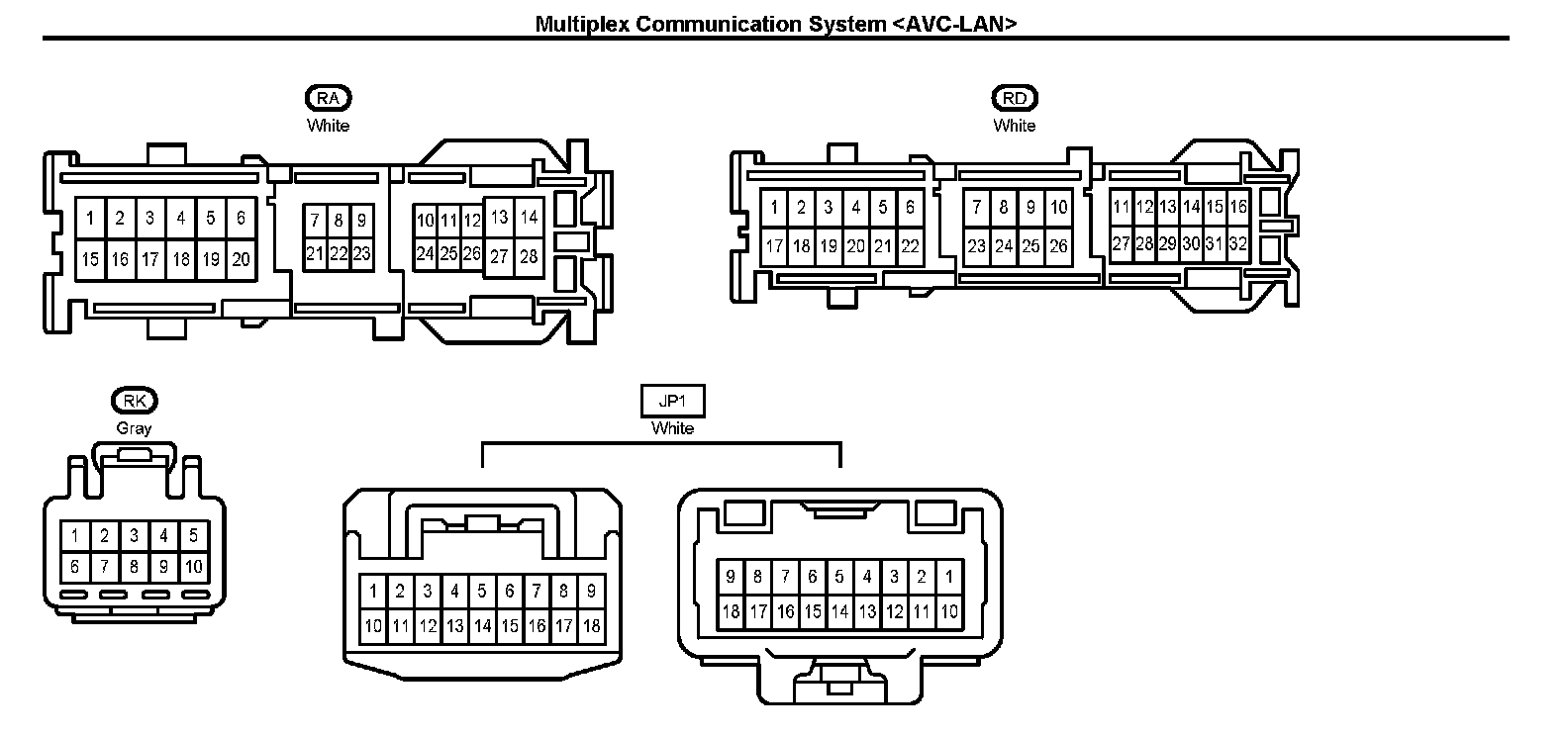 Multiplex Communication System <AVC-LAN>

RA
White

1 2 3 4 5 6
15 16 17 18 19 20
7 8 9
21 22 23
10 11 12 13 14
24 25 26 27 28

RD
White

1 2 3 4 5 6
17 18 19 20 21 22
7 8 9 10
23 24 25 26
11 12 13 14 15 16
27 28 29 30 31 32

RK
Gray

1 2 3 4 5
6 7 8 9 10

JP1
White

1 2 3 4 5 6 7 8 9
10 11 12 13 14 15 16 17 18

9 8 7 6 5 4 3 2 1
18 17 16 15 14 13 12 11 10