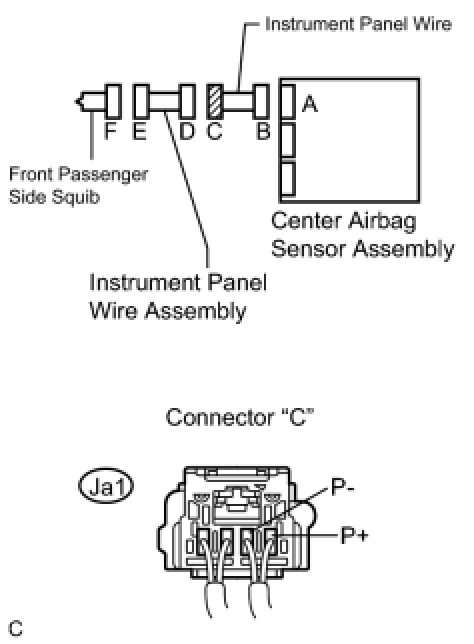 Instrument Panel Wire

F E D C B A

Front Passenger Side Squib

Center Airbag Sensor Assembly

Instrument Panel Wire Assembly

Connector "C"

Ja1

P-

P+

C