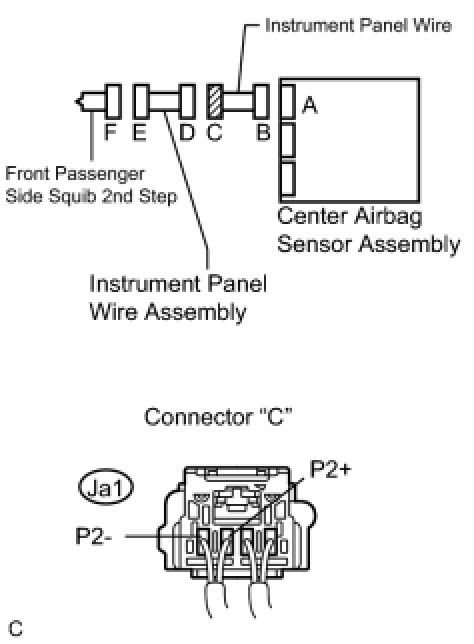 Instrument Panel Wire

F E D C B A

Front Passenger Side Squib 2nd Step

Center Airbag Sensor Assembly

Instrument Panel Wire Assembly

Connector "C"

Ja1

P2+

P2-

C