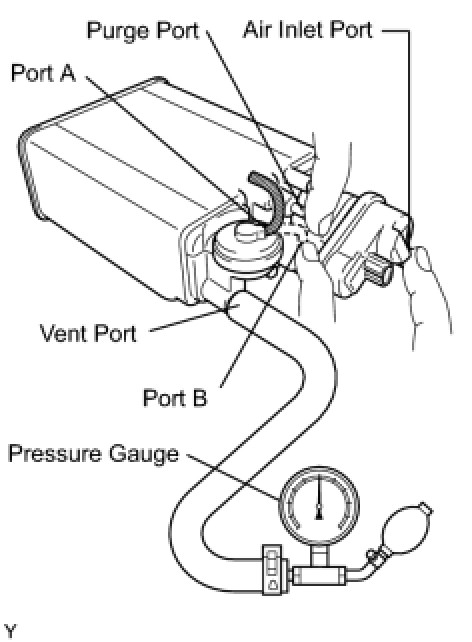 Purge Port

Air Inlet Port

Port A

Vent Port

Port B

Pressure Gauge

Y