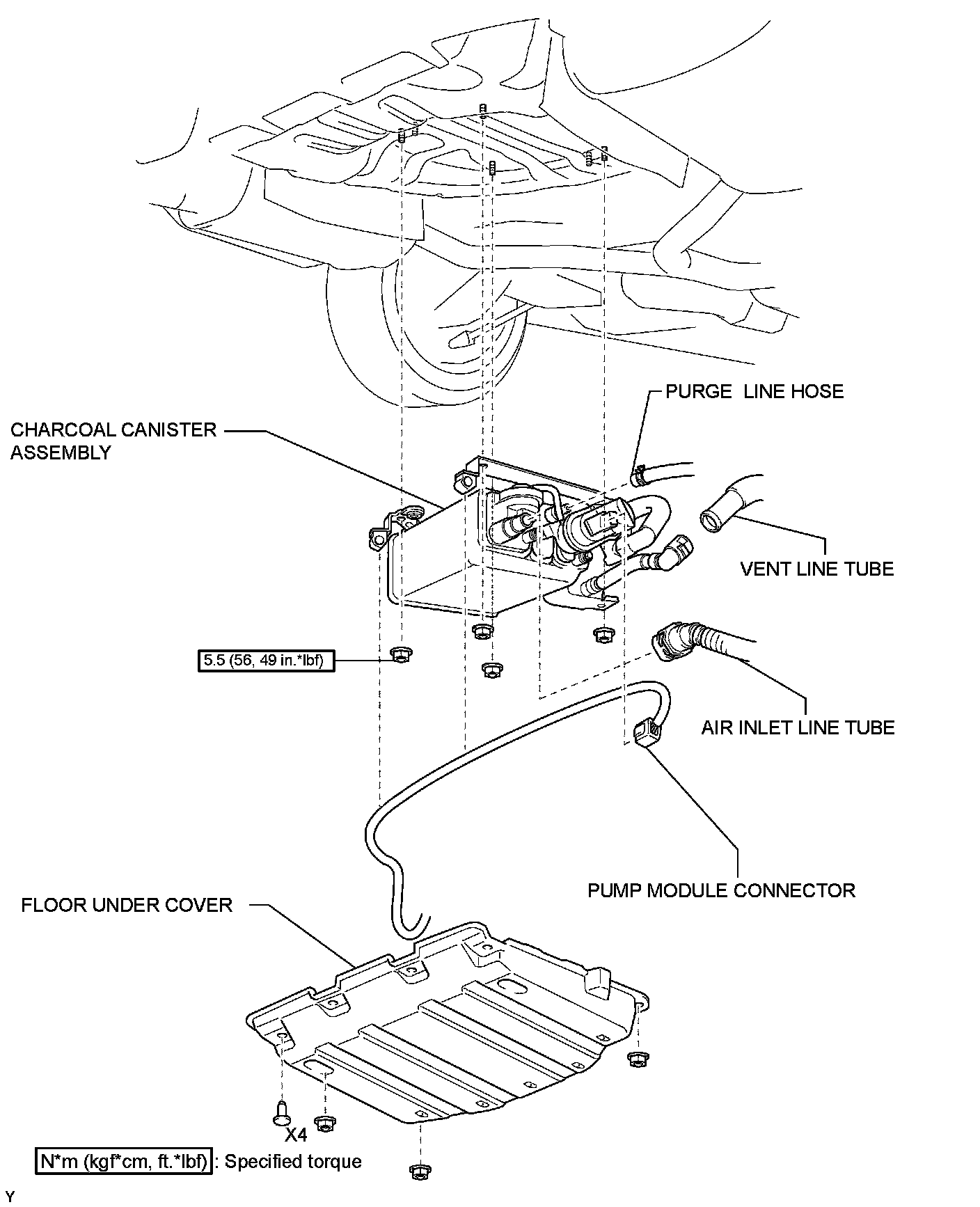 PURGE LINE HOSE

CHARCOAL CANISTER ASSEMBLY

VENT LINE TUBE

5.5 (56, 49 in.*lbf)

AIR INLET LINE TUBE

PUMP MODULE CONNECTOR

FLOOR UNDER COVER

X4

N*m (kgf*cm, ft.*lbf) : Specified torque

Y