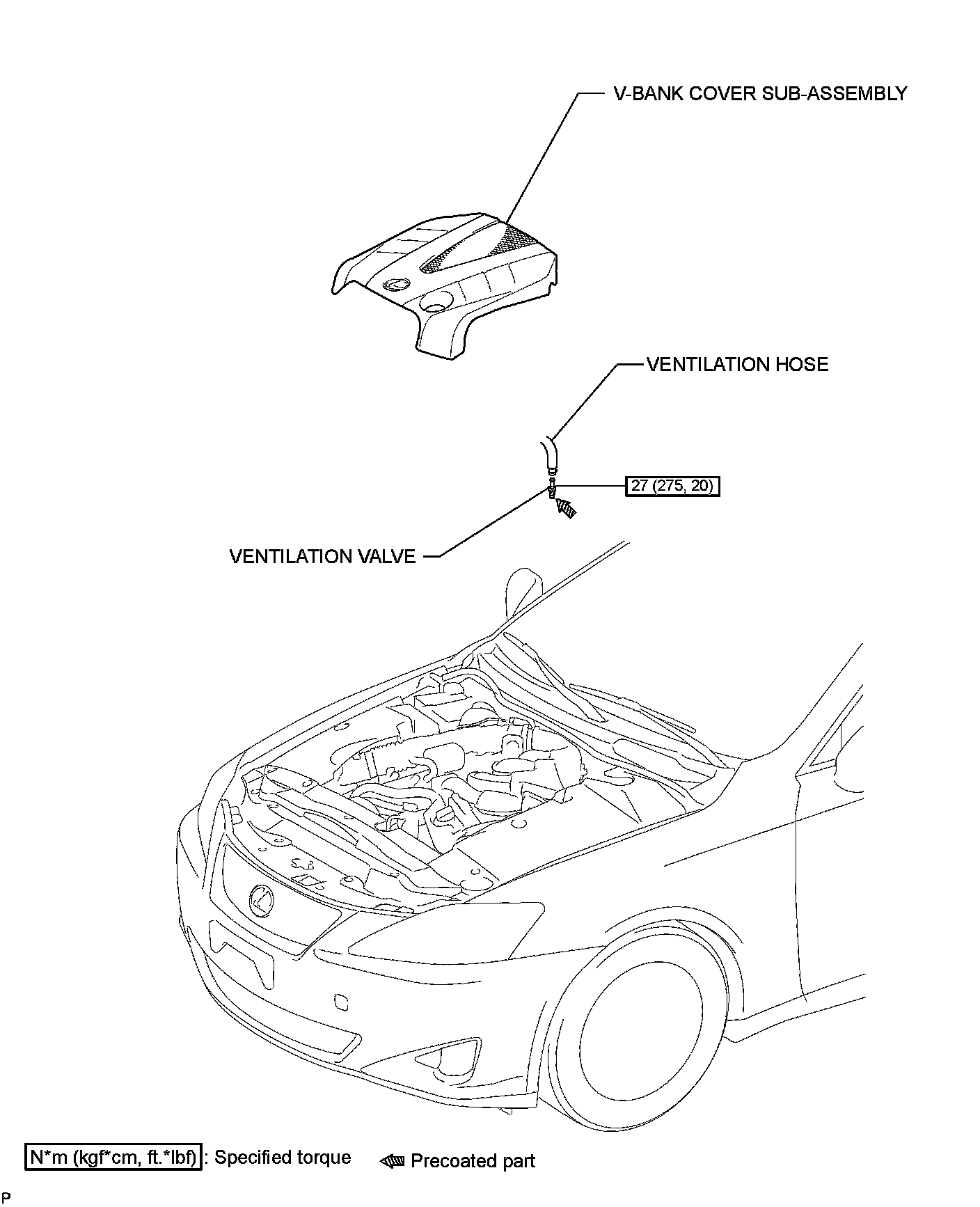 V-BANK COVER SUB-ASSEMBLY

VENTILATION HOSE

27 (275, 20)

VENTILATION VALVE

N*m (kgf*cm, ft.*lbf) : Specified torque

Precoated part

P