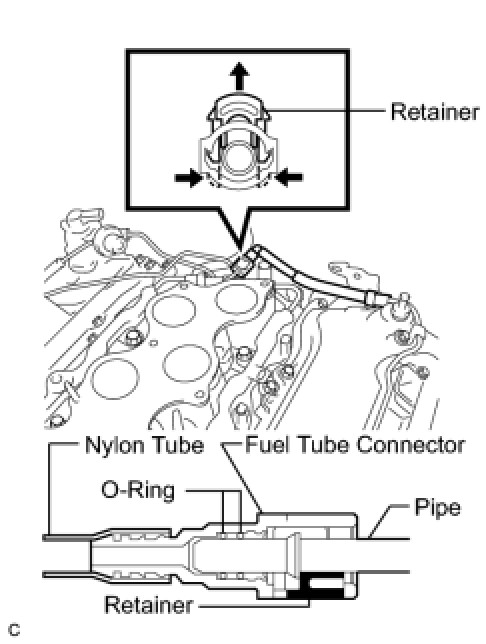 Retainer

Nylon Tube
Fuel Tube Connector
O-Ring
Pipe
Retainer

C